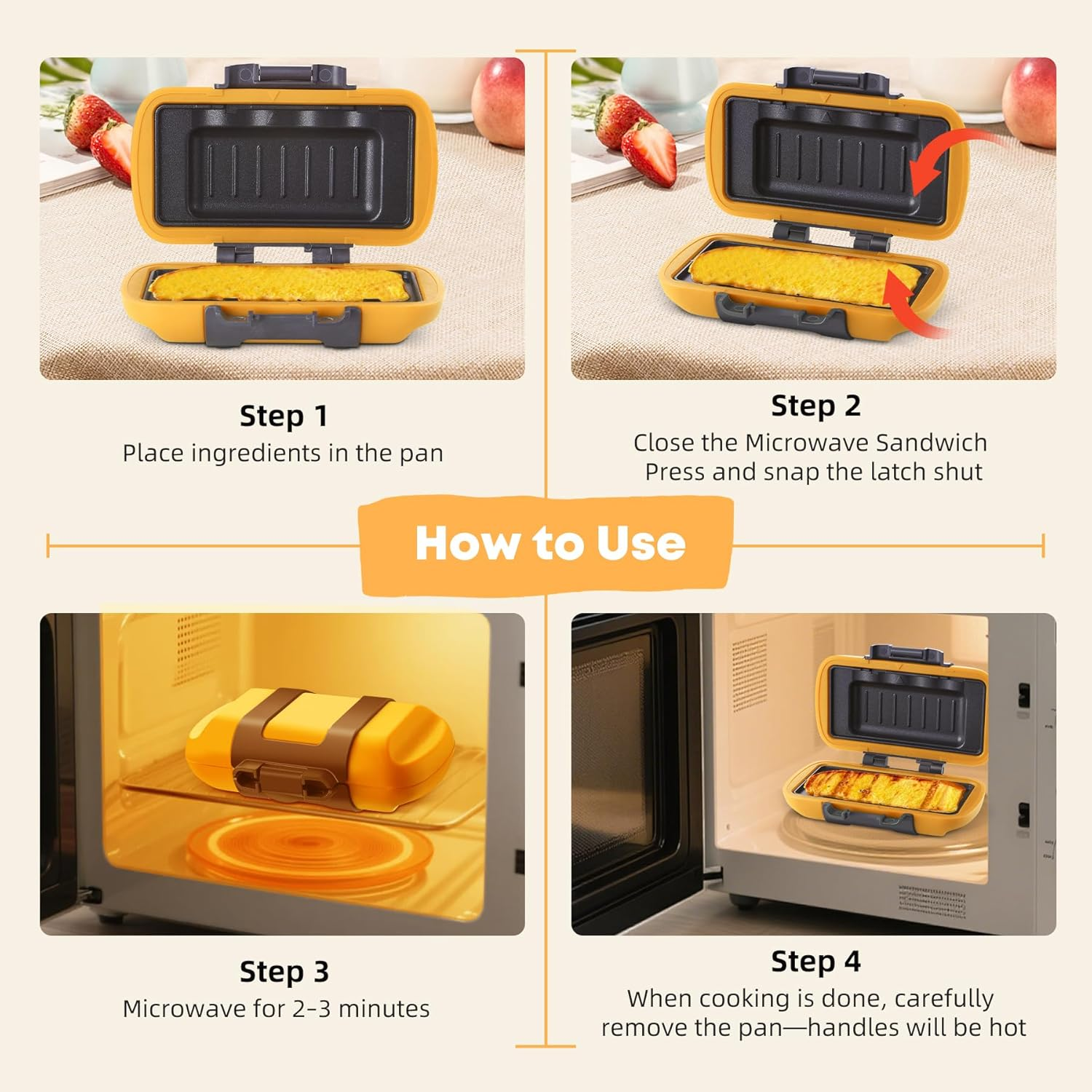 Step 1
Place ingredients in the pan

Step 2
Close the Microwave Sandwich
Press and snap the latch shut

How to Use

Step 3
Microwave for 2-3 minutes

Step 4
When cooking is done, carefully remove the pan—handles will be hot