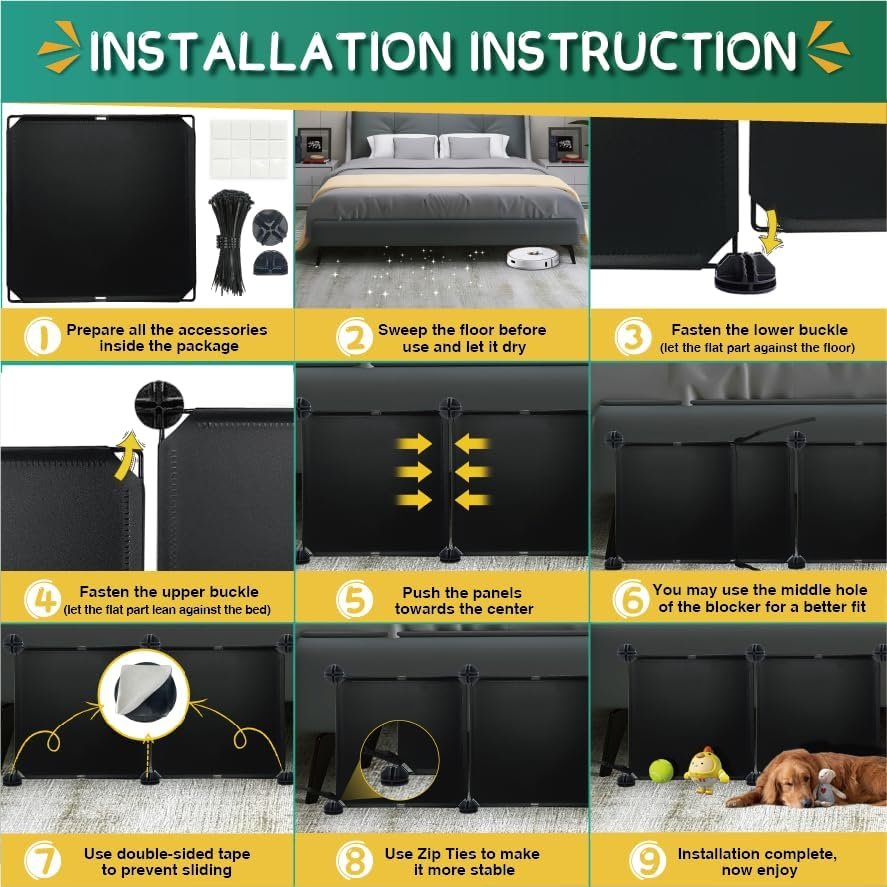 INSTALLATION INSTRUCTION

1 Prepare all the accessories inside the package

2 Sweep the floor before use and let it dry

3 Fasten the lower buckle (let the flat part against the floor)

4 Fasten the upper buckle (let the flat part lean against the bed)

5 Push the panels towards the center

6 You may use the middle hole of the blocker for a better fit

7 Use double-sided tape to prevent sliding

8 Use Zip Ties to make it more stable

9 Installation complete, now enjoy