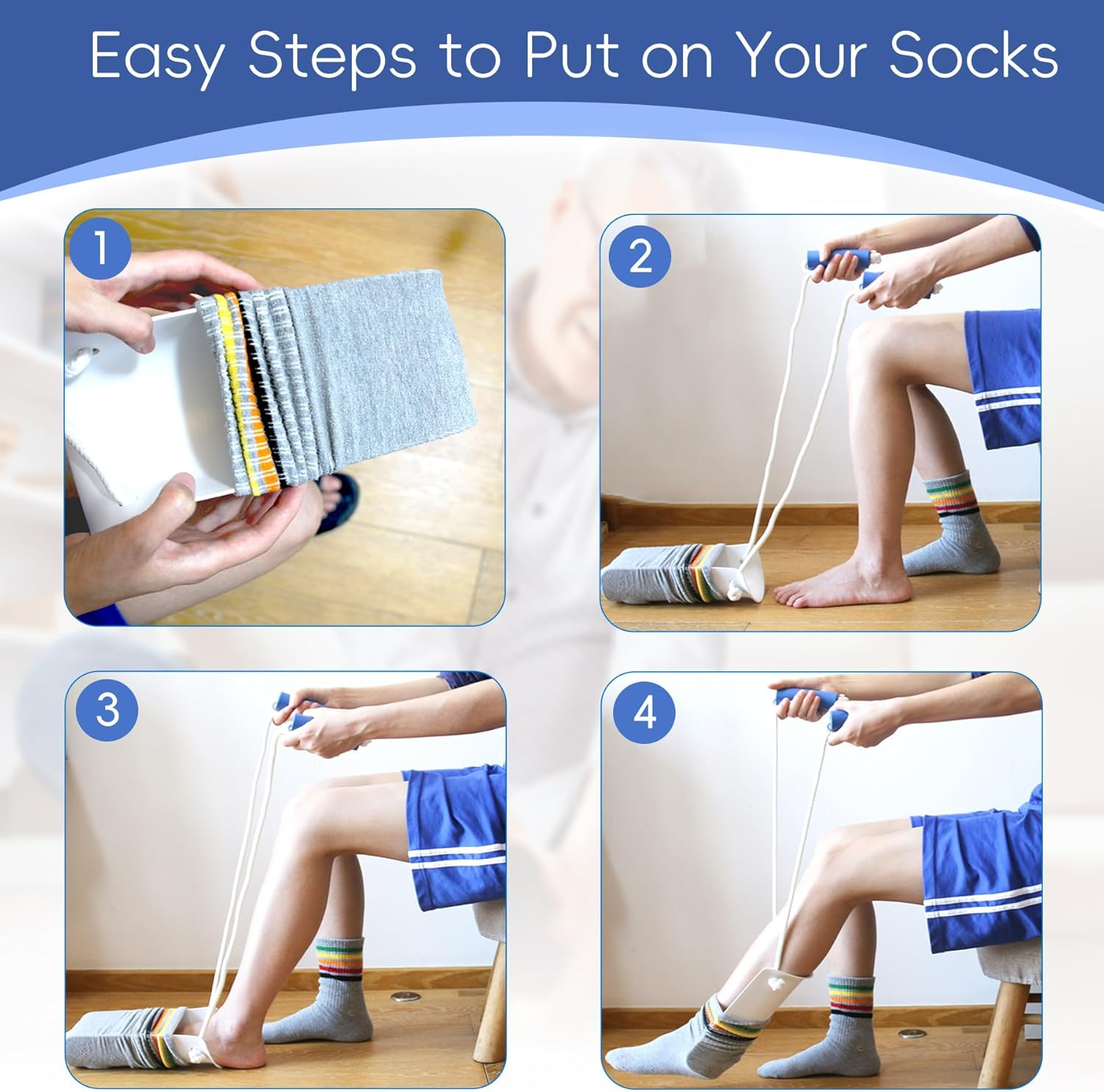 Easy Steps to Put on Your Socks

1

2

3

4