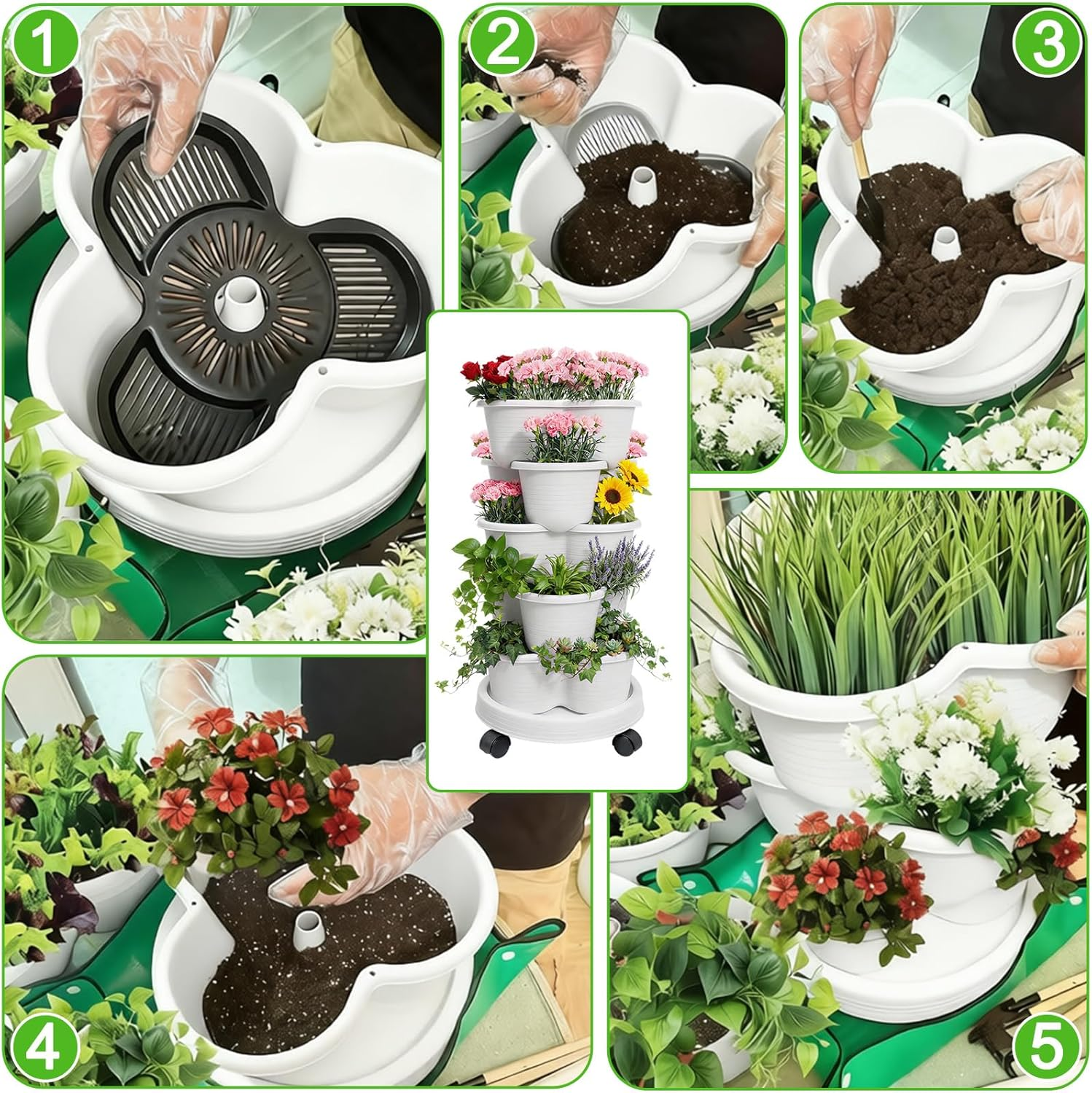 1

2

3

4

5