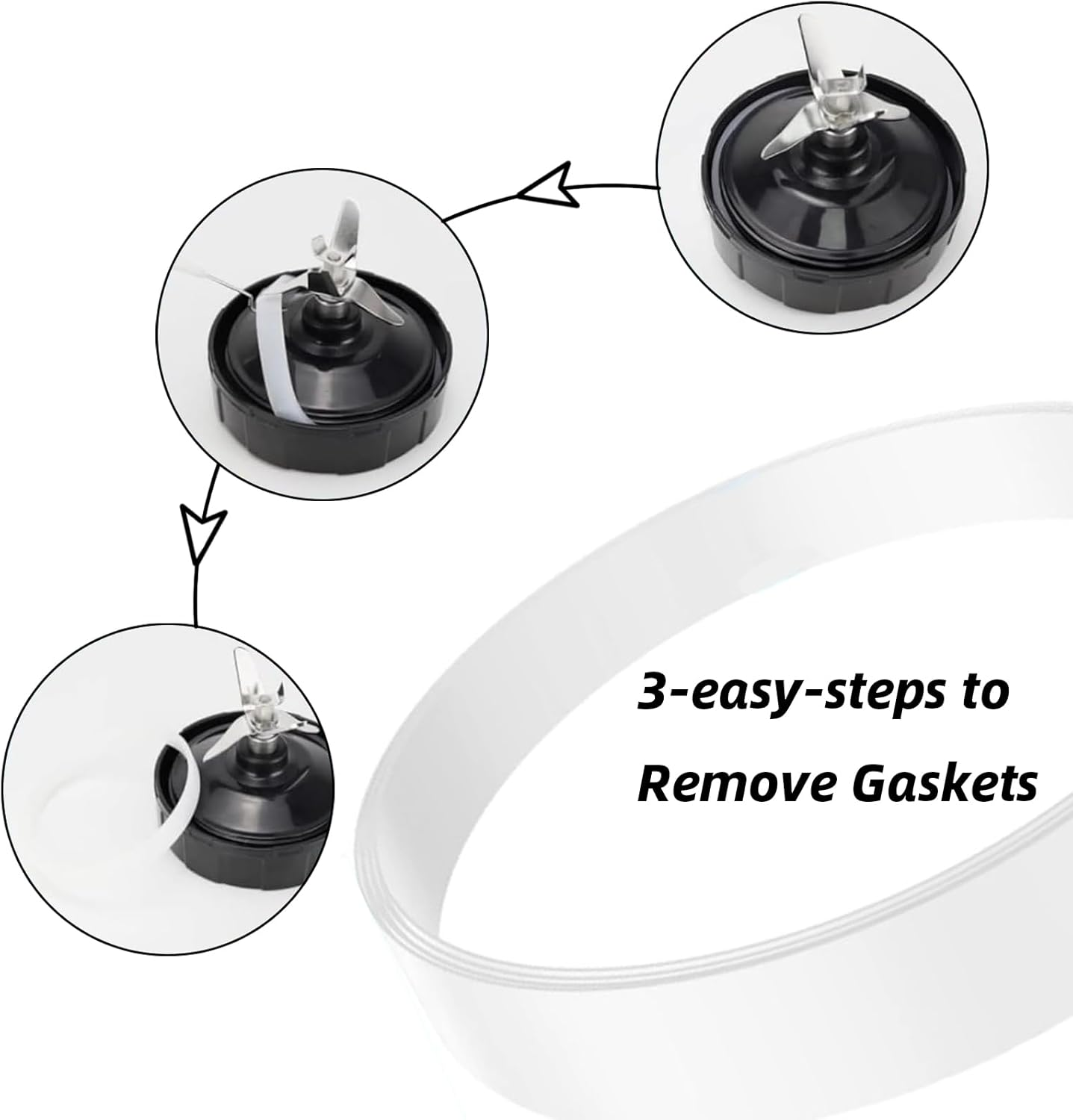 3-easy-steps to Remove Gaskets