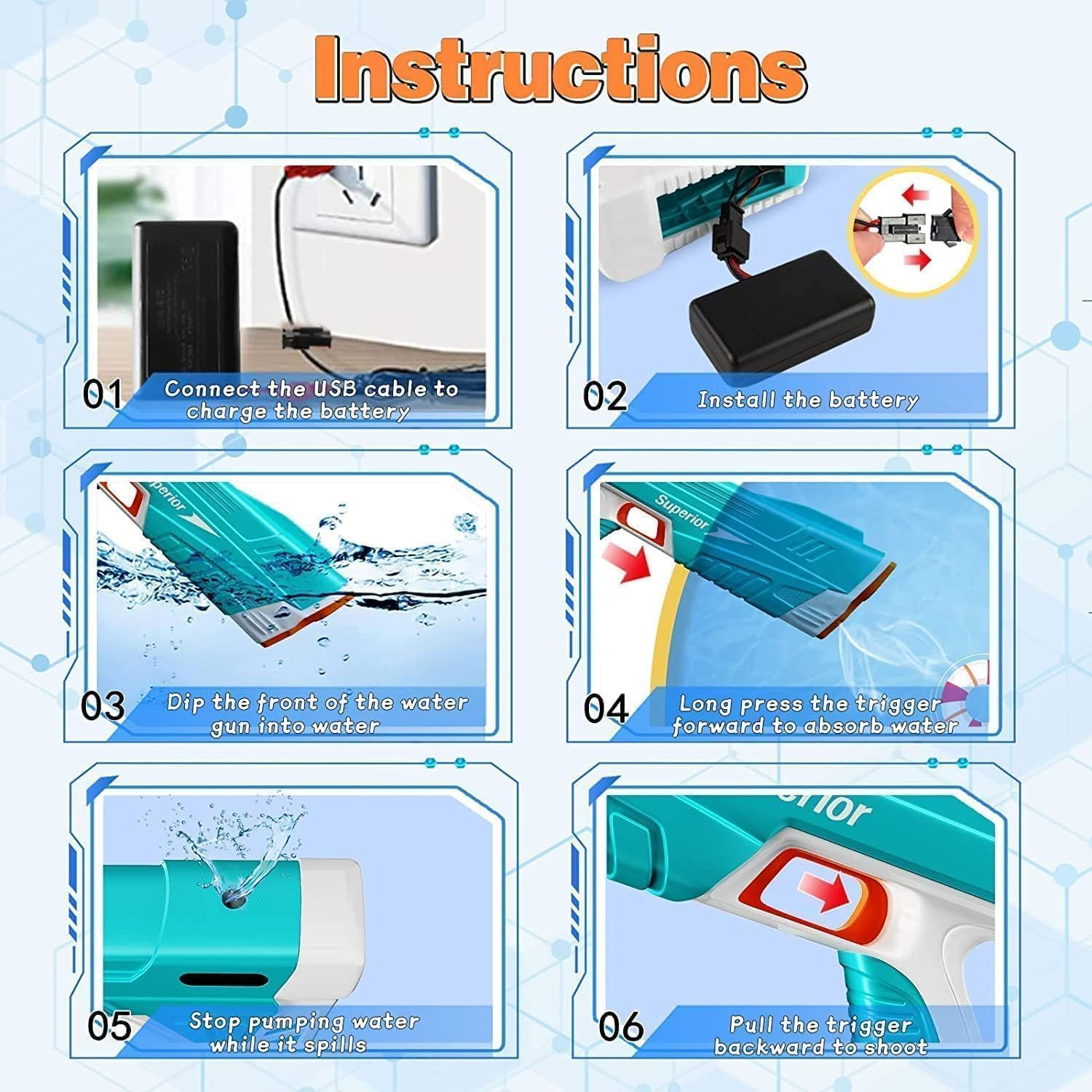 Instructions

01 Connect the USB cable to charge the battery

02 Install the battery

Superior

03 Dip the front of the water gun into water

Superior

04 Long press the trigger forward to absorb water

05 Stop pumping water while it spills

erior

06 Pull the trigger backward to shoot