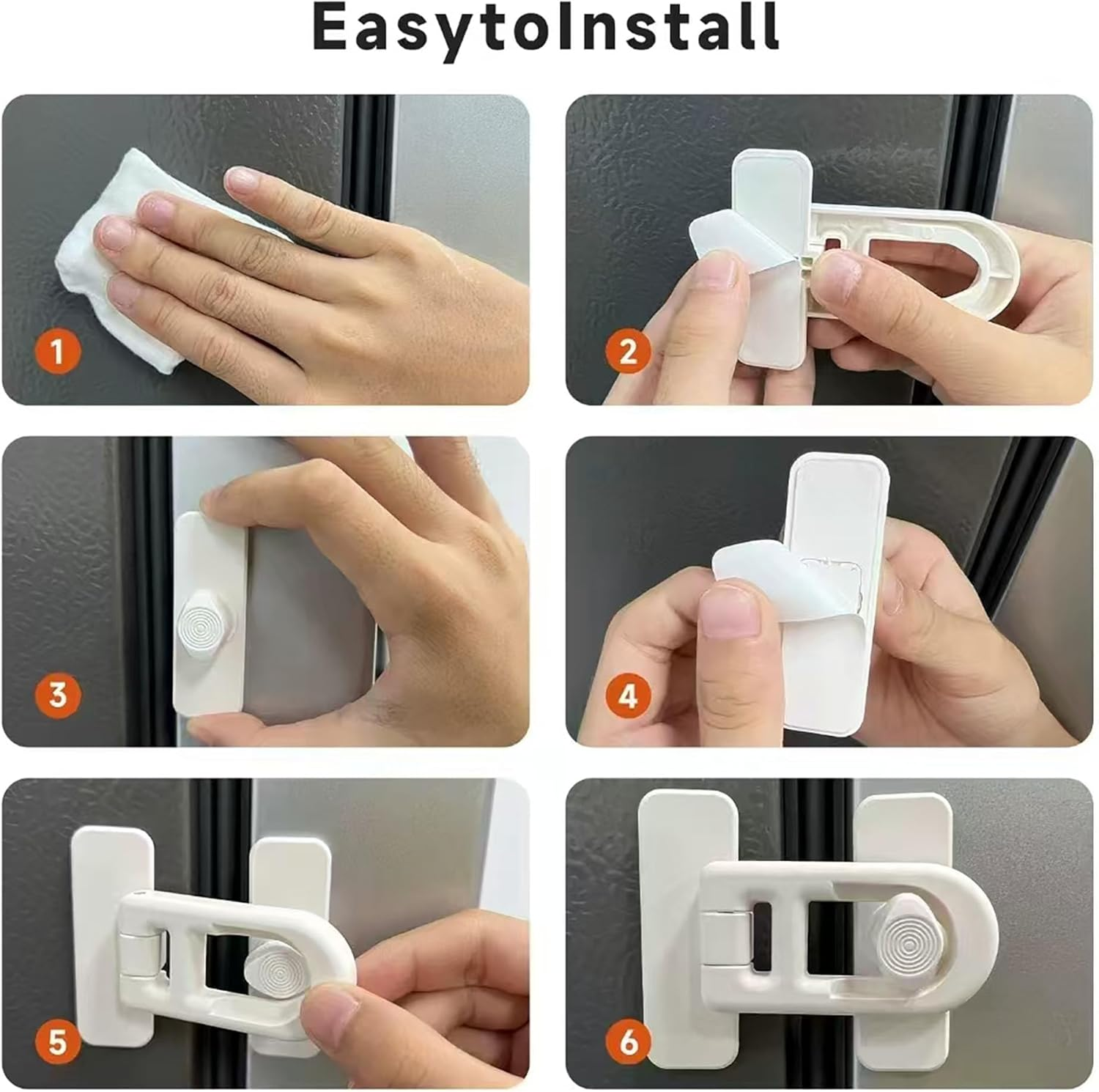 EasytoInstall

1

2

3

4

5

6