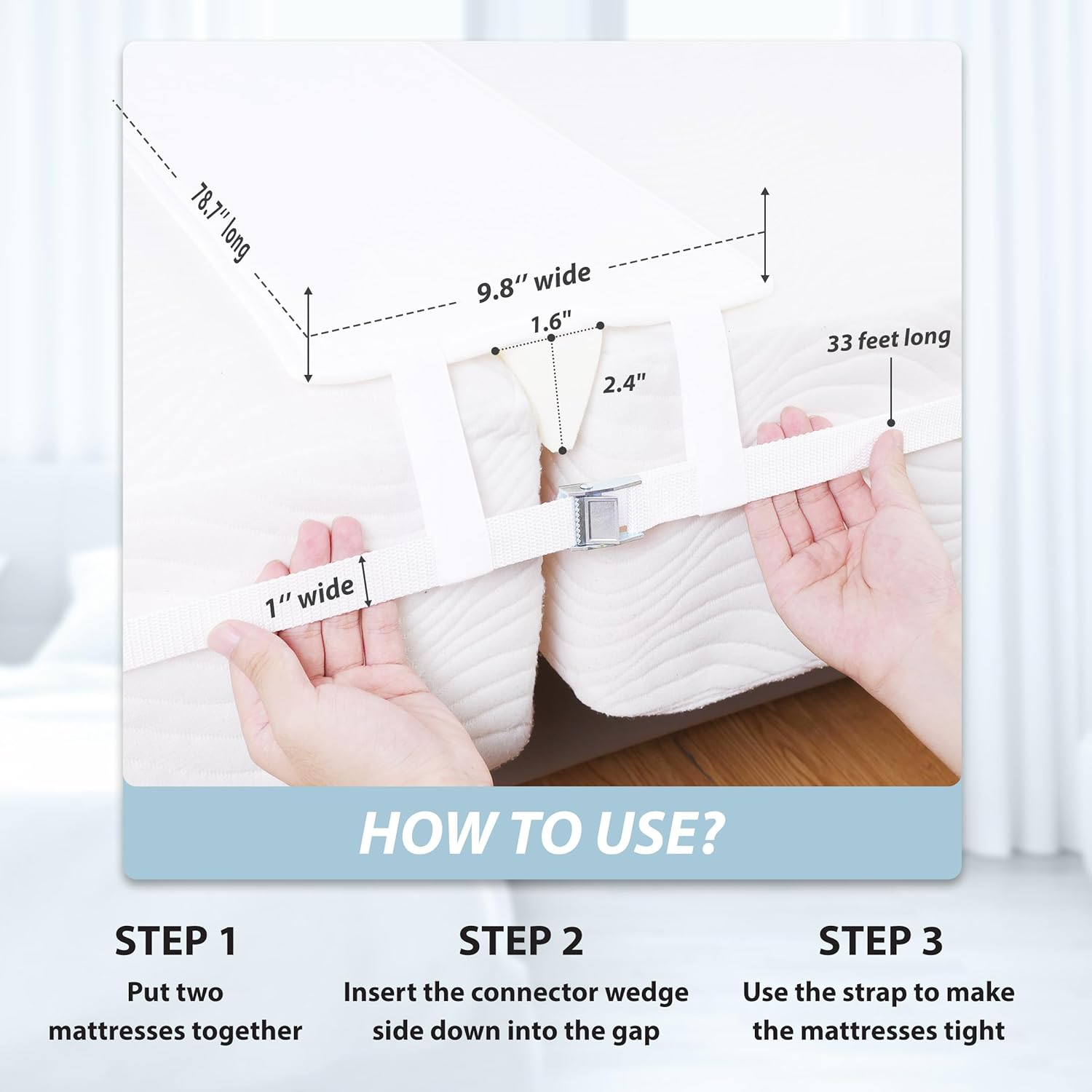 78.7" long

9.8" wide

1.6"

2.4"

33 feet long

1" wide

HOW TO USE?

STEP 1
Put two mattresses together

STEP 2
Insert the connector wedge side down into the gap

STEP 3
Use the strap to make the mattresses tight