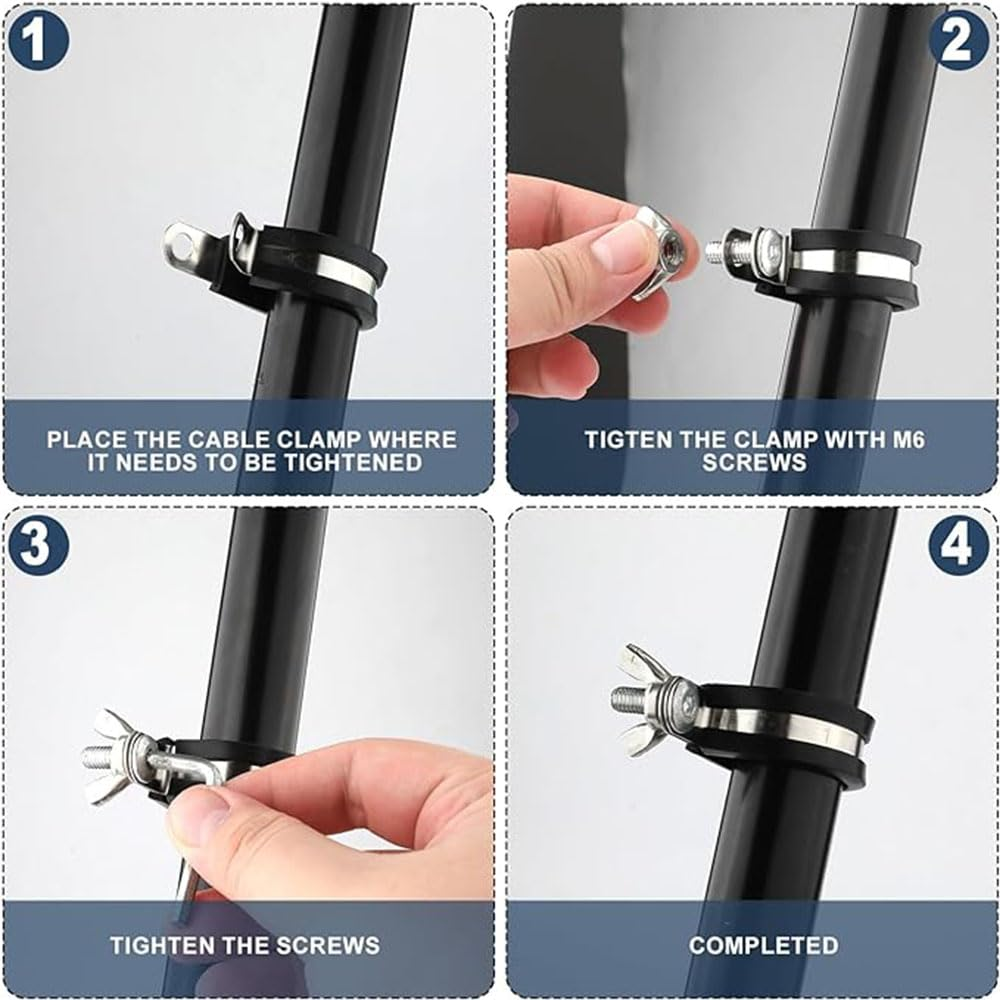 1

PLACE THE CABLE CLAMP WHERE IT NEEDS TO BE TIGHTENED

2

TIGTEN THE CLAMP WITH M6 SCREWS

3

TIGHTEN THE SCREWS

4

COMPLETED