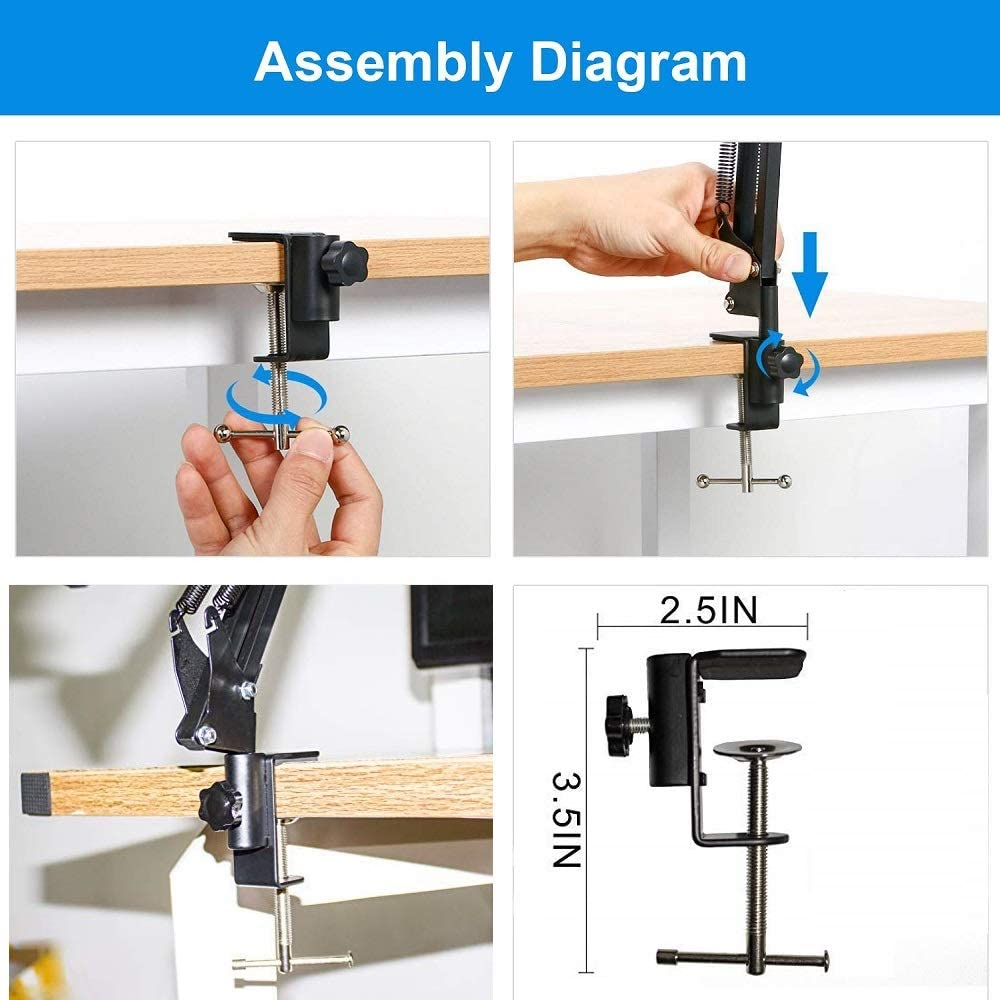 Assembly Diagram

2.5IN

3.5IN