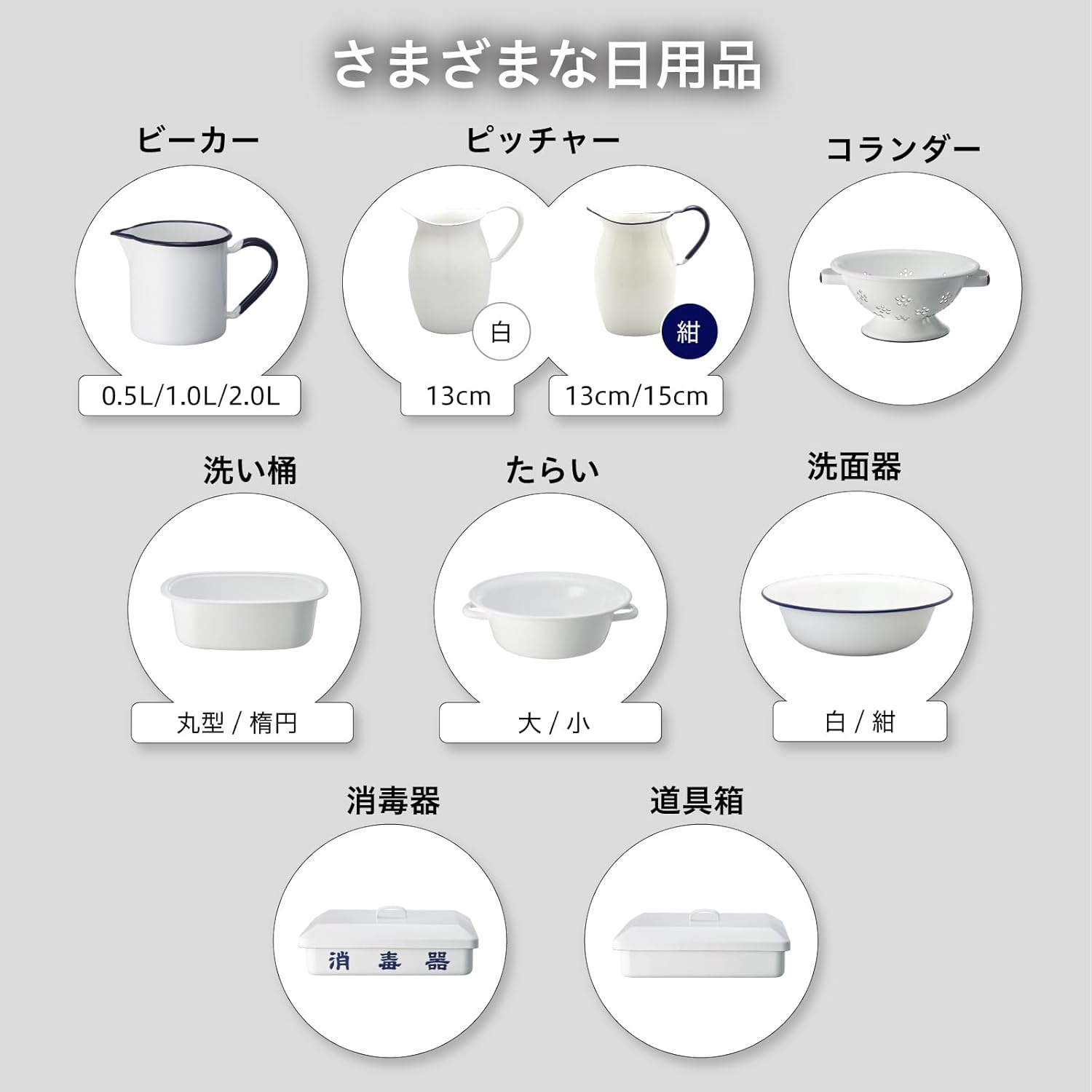 さまざまな日用品

ビーカー

0.5L/1.0L/2.0L

ピッチャー

白

13cm

紺

13cm/15cm

コランダー

洗い桶

丸型 / 楕円

たらい

大 / 小

洗面器

白 / 紺

消毒器

消 毒 器

道具箱