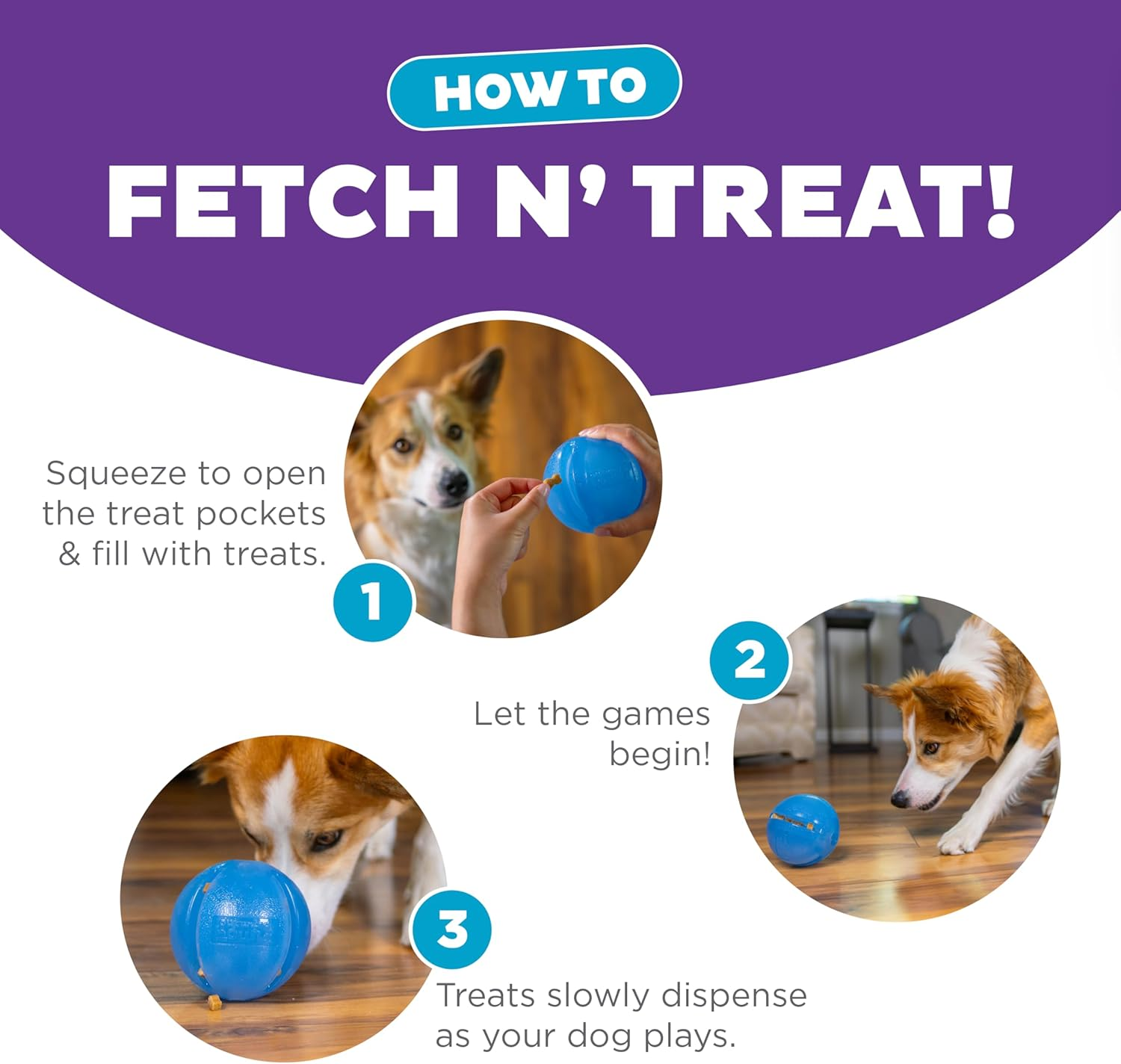 HOW TO

FETCH N' TREAT!

Squeeze to open the treat pockets & fill with treats.

1

2

Let the games begin!

3

Treats slowly dispense as your dog plays.