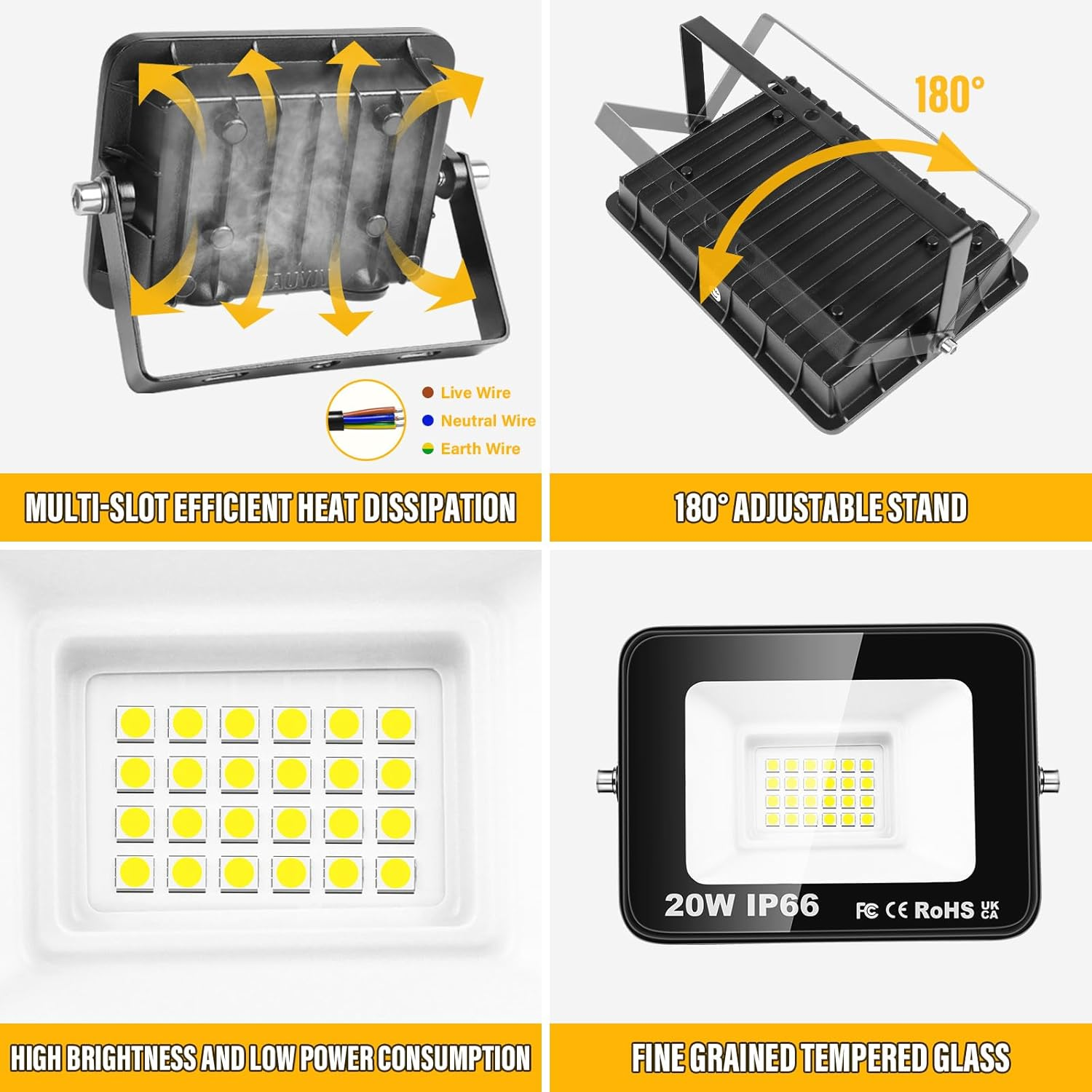 Live Wire
Neutral Wire
Earth Wire

MULTI-SLOT EFFICIENT HEAT DISSIPATION

180°

180° ADJUSTABLE STAND

HIGH BRIGHTNESS AND LOW POWER CONSUMPTION

20W IP66

FC CE RoHS UK CA

FINE GRAINED TEMPERED GLASS