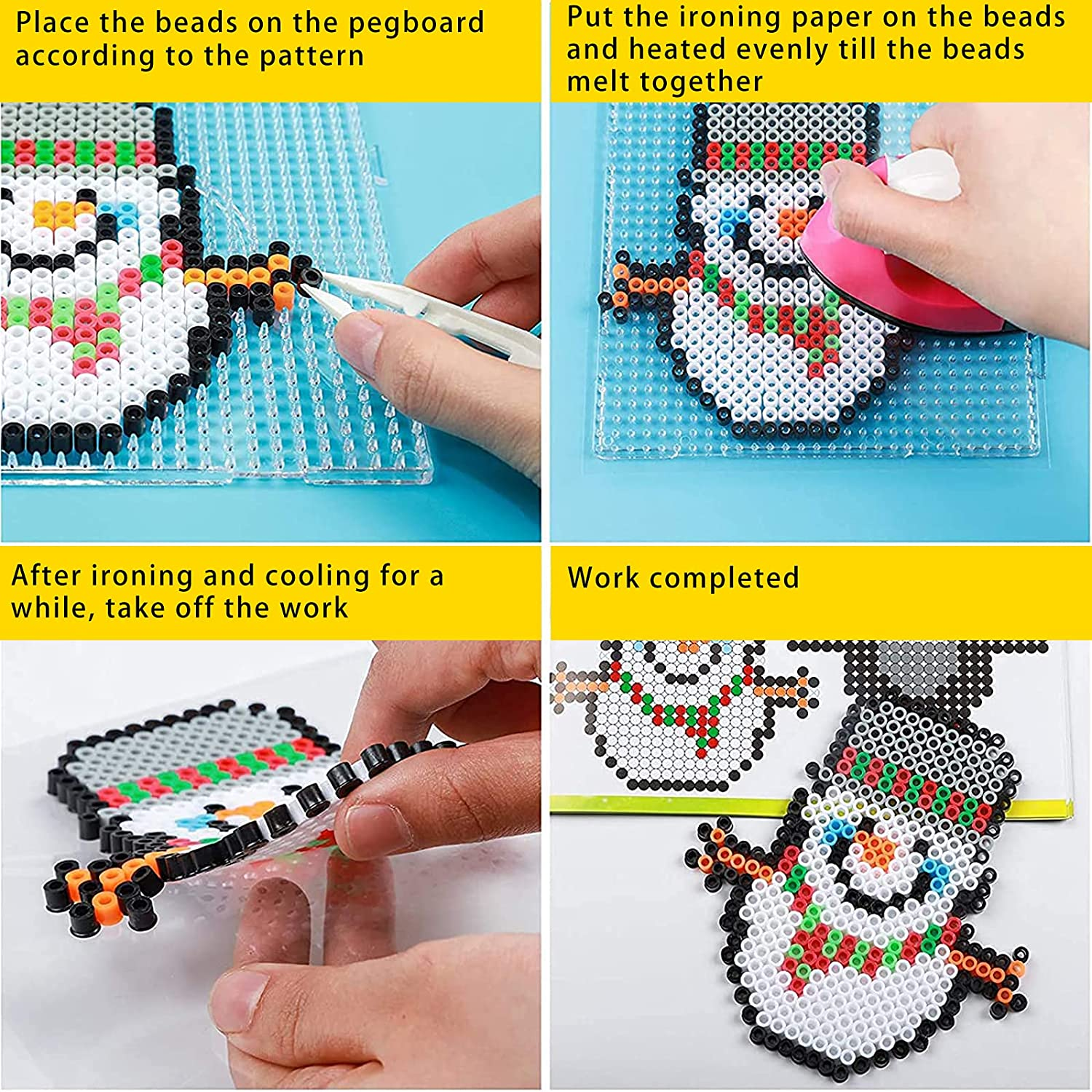 Place the beads on the pegboard according to the pattern

Put the ironing paper on the beads and heated evenly till the beads melt together

After ironing and cooling for a while, take off the work

Work completed