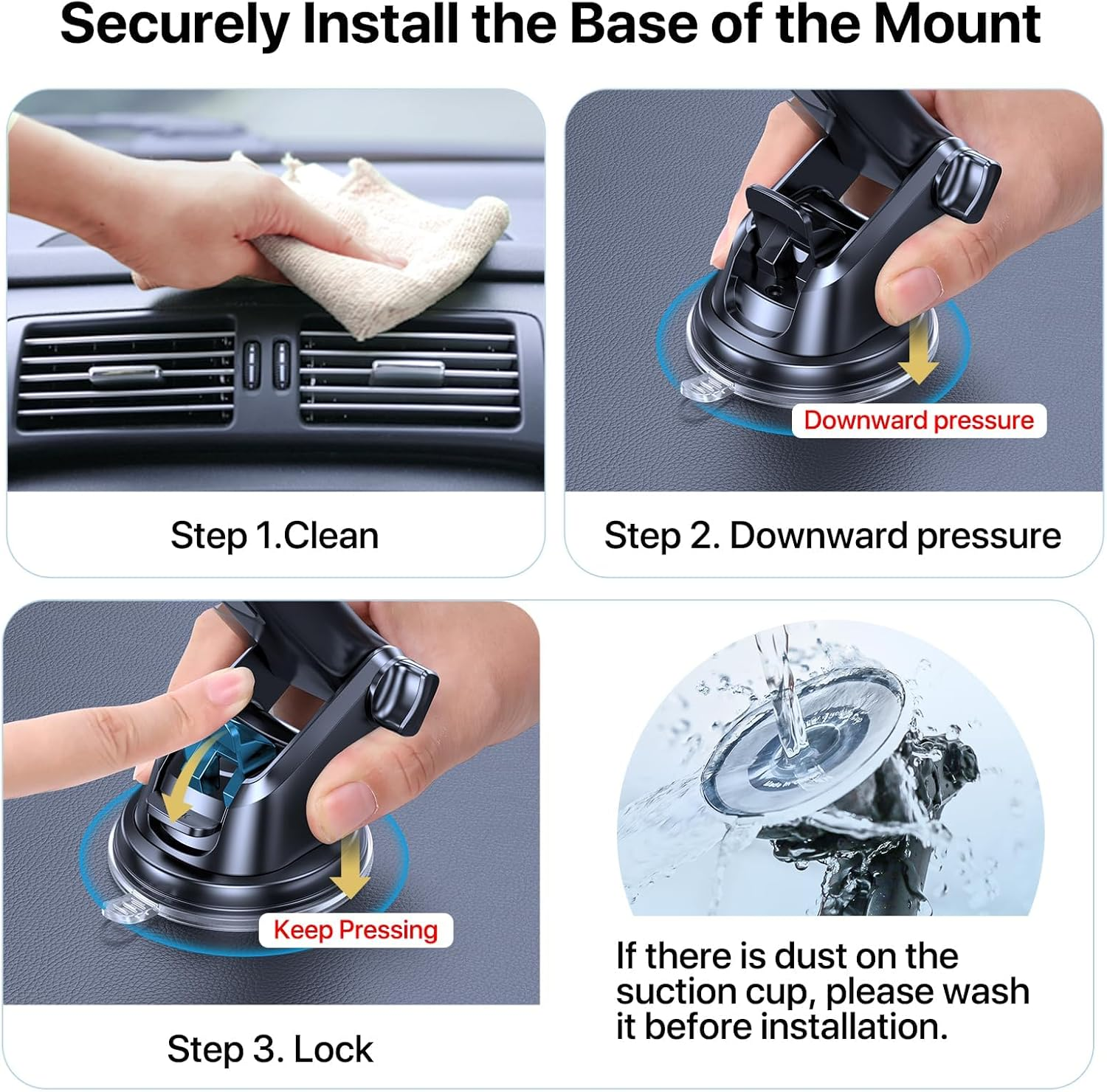 Securely Install the Base of the Mount

Step 1.Clean

Downward pressure

Step 2. Downward pressure

Keep Pressing

Step 3. Lock

If there is dust on the suction cup, please wash it before installation.