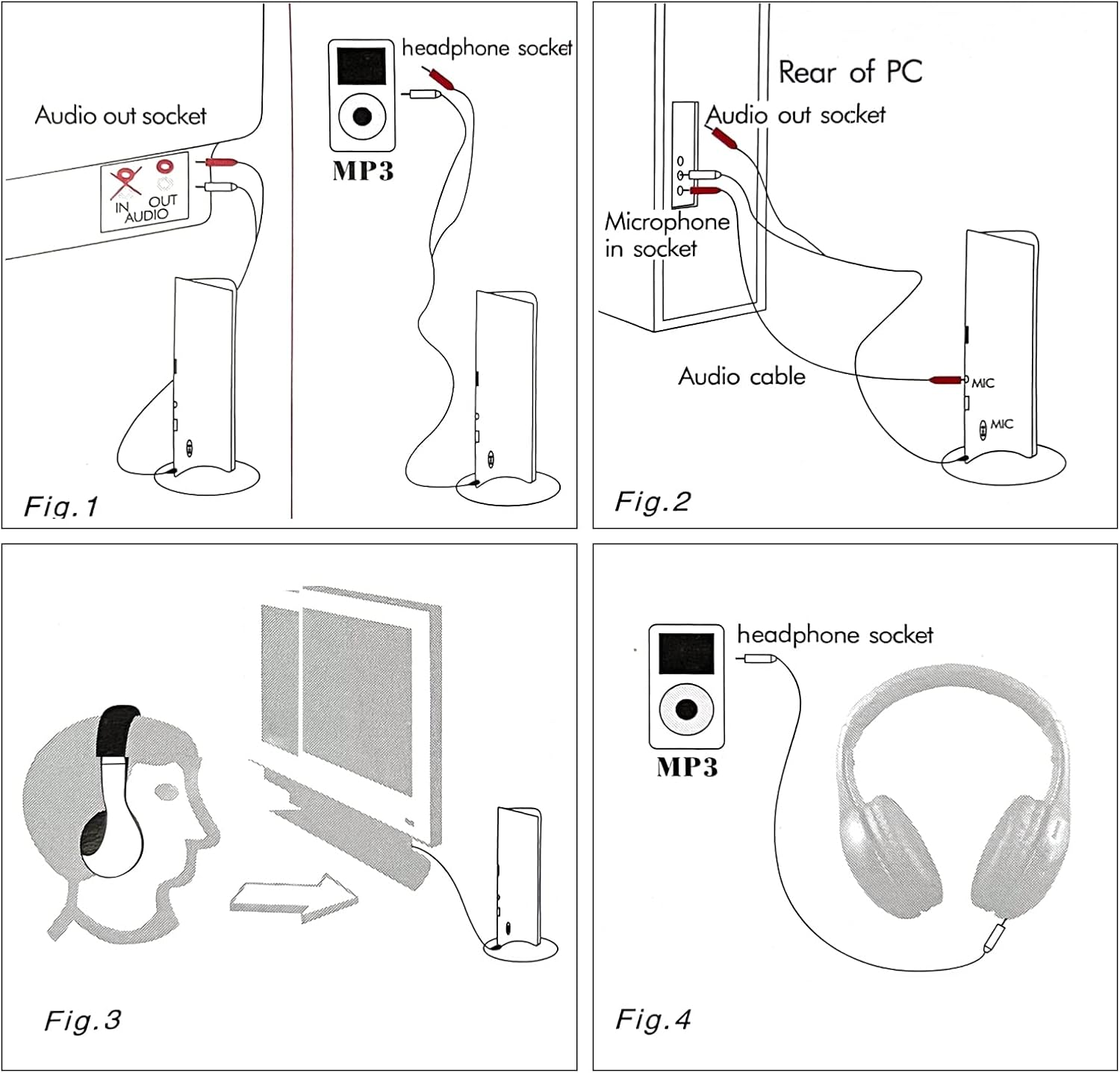 Audio out socket

IN OUT
AUDIO

headphone socket

MP3

Fig.1

Rear of PC

Audio out socket

Microphone in socket

Audio cable

MIC

MIC

Fig.2

Fig.3

headphone socket

MP3

Fig.4