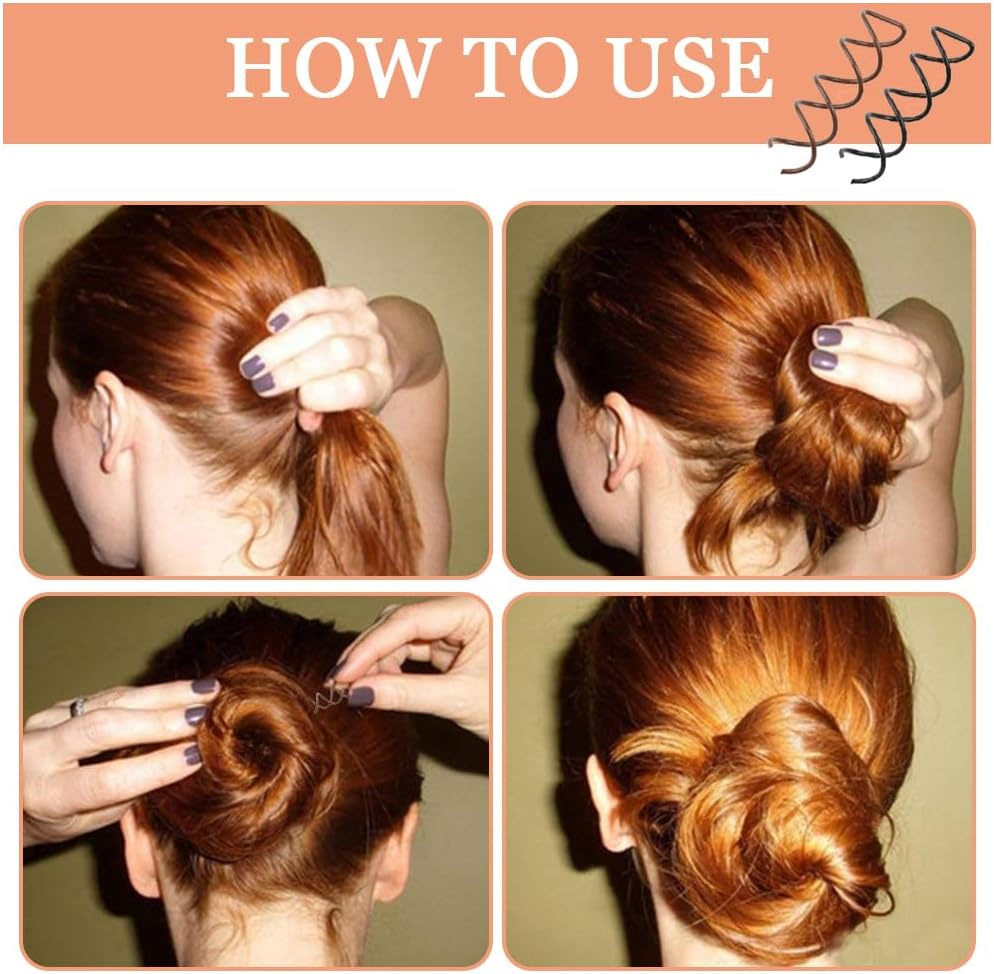 HOW TO USE