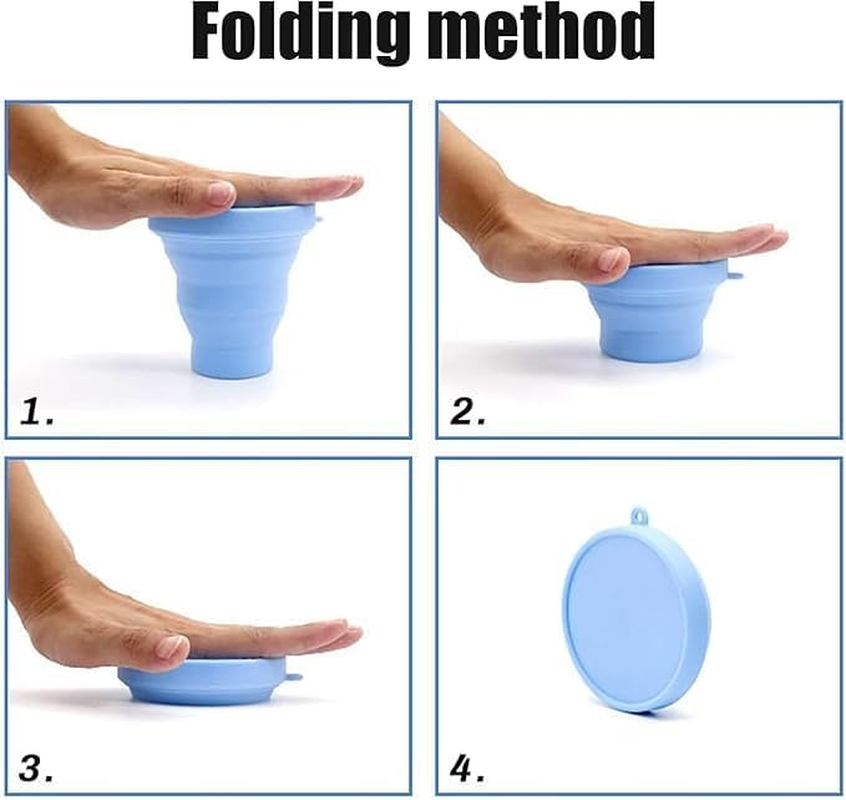 Folding method

1.

2.

3.

4.