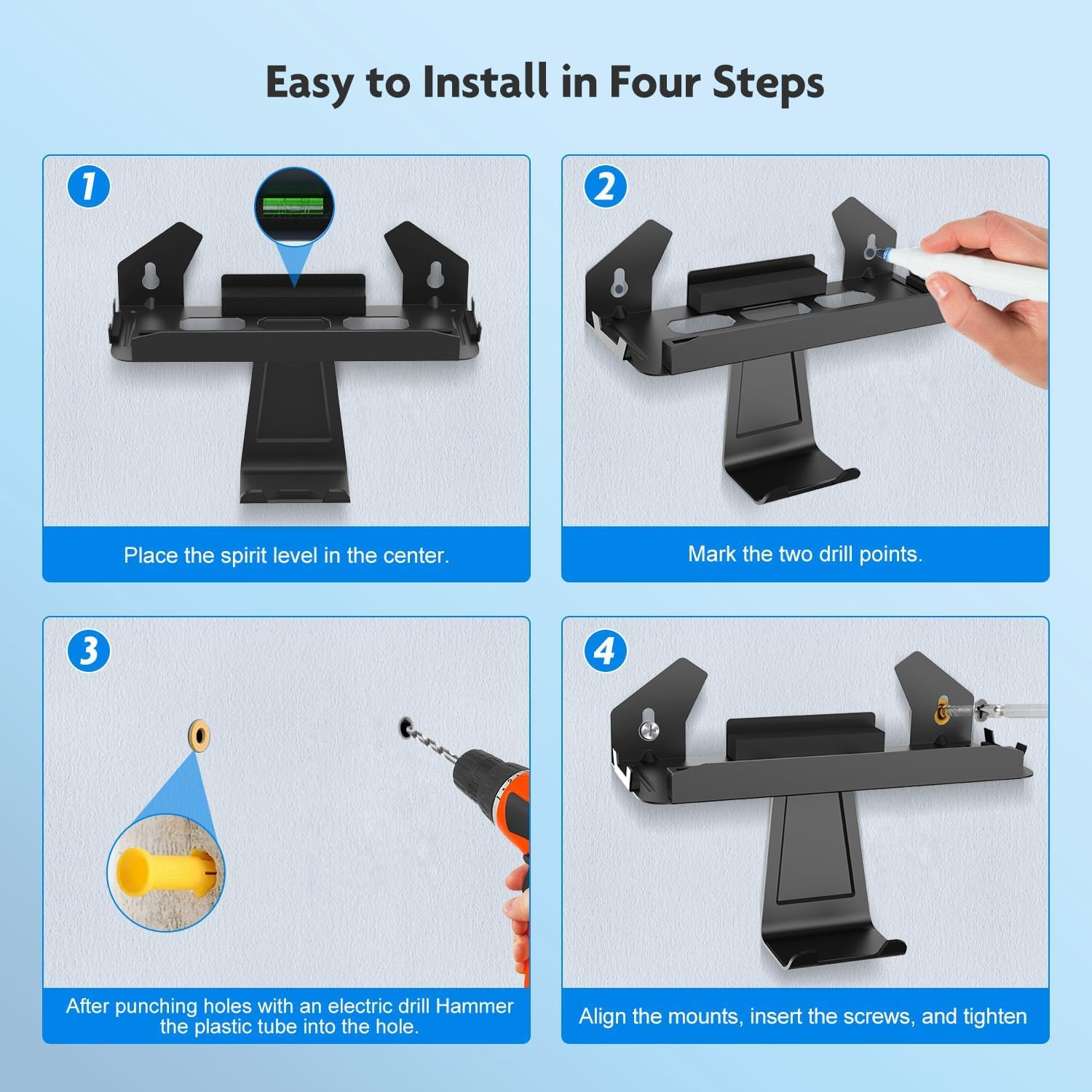 Easy to Install in Four Steps

1

Place the spirit level in the center.

2

Mark the two drill points.

3

After punching holes with an electric drill Hammer the plastic tube into the hole.

4

Align the mounts, insert the screws, and tighten