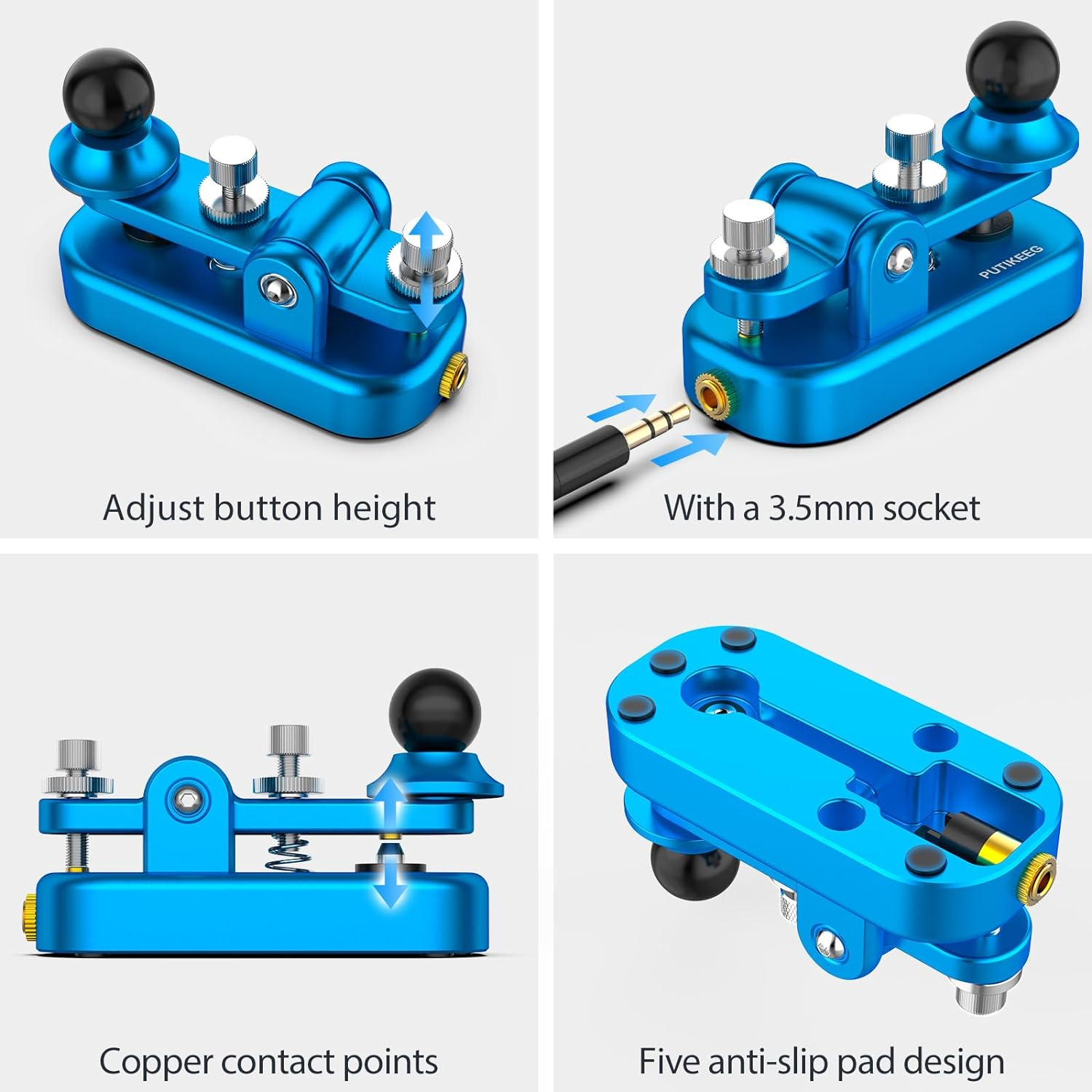 Adjust button height

PUTIKEEG

With a 3.5mm socket

Copper contact points

Five anti-slip pad design