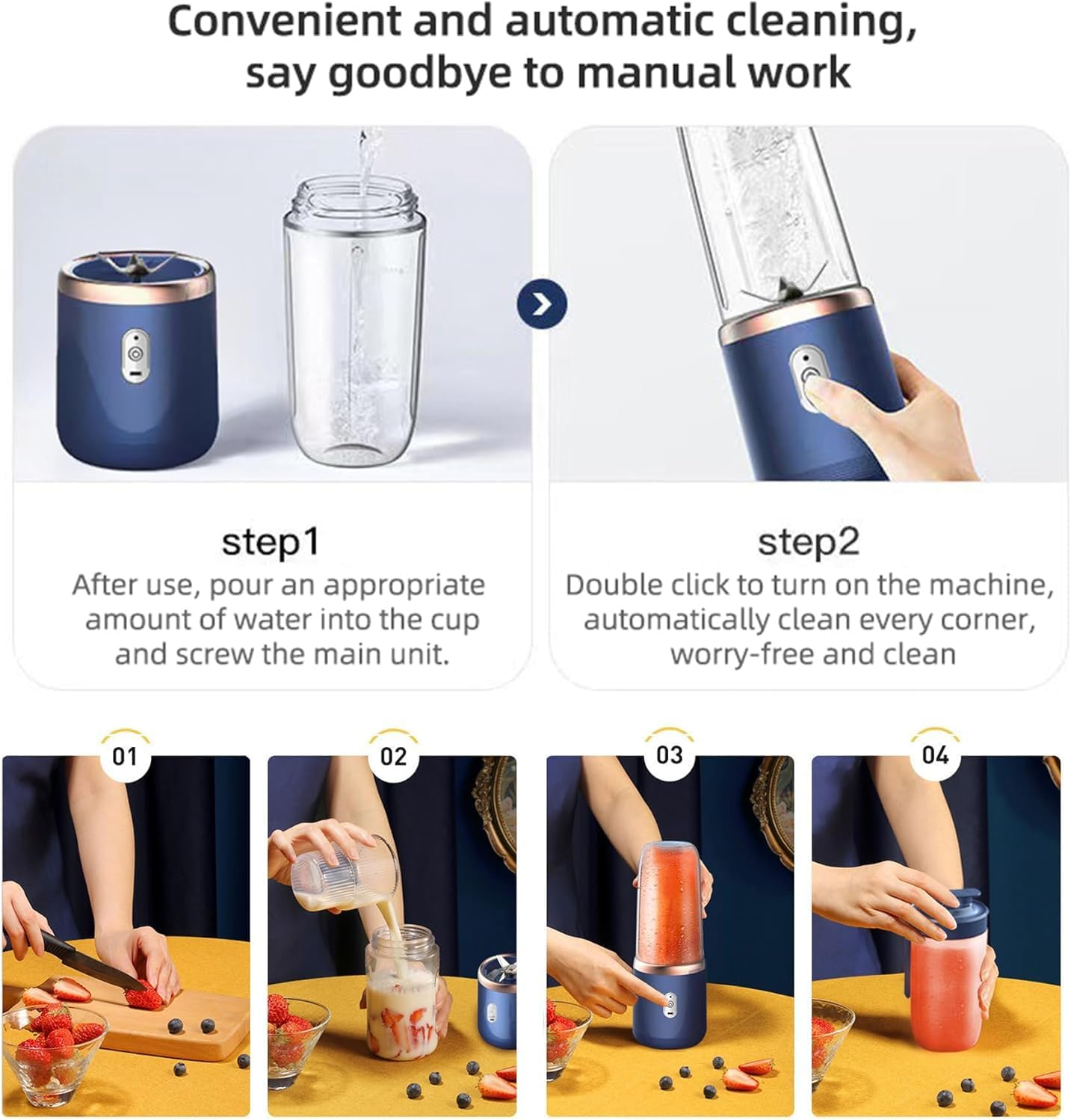 Convenient and automatic cleaning, say goodbye to manual work

step1
After use, pour an appropriate amount of water into the cup and screw the main unit.

step2
Double click to turn on the machine, automatically clean every corner, worry-free and clean

01

02

03

04