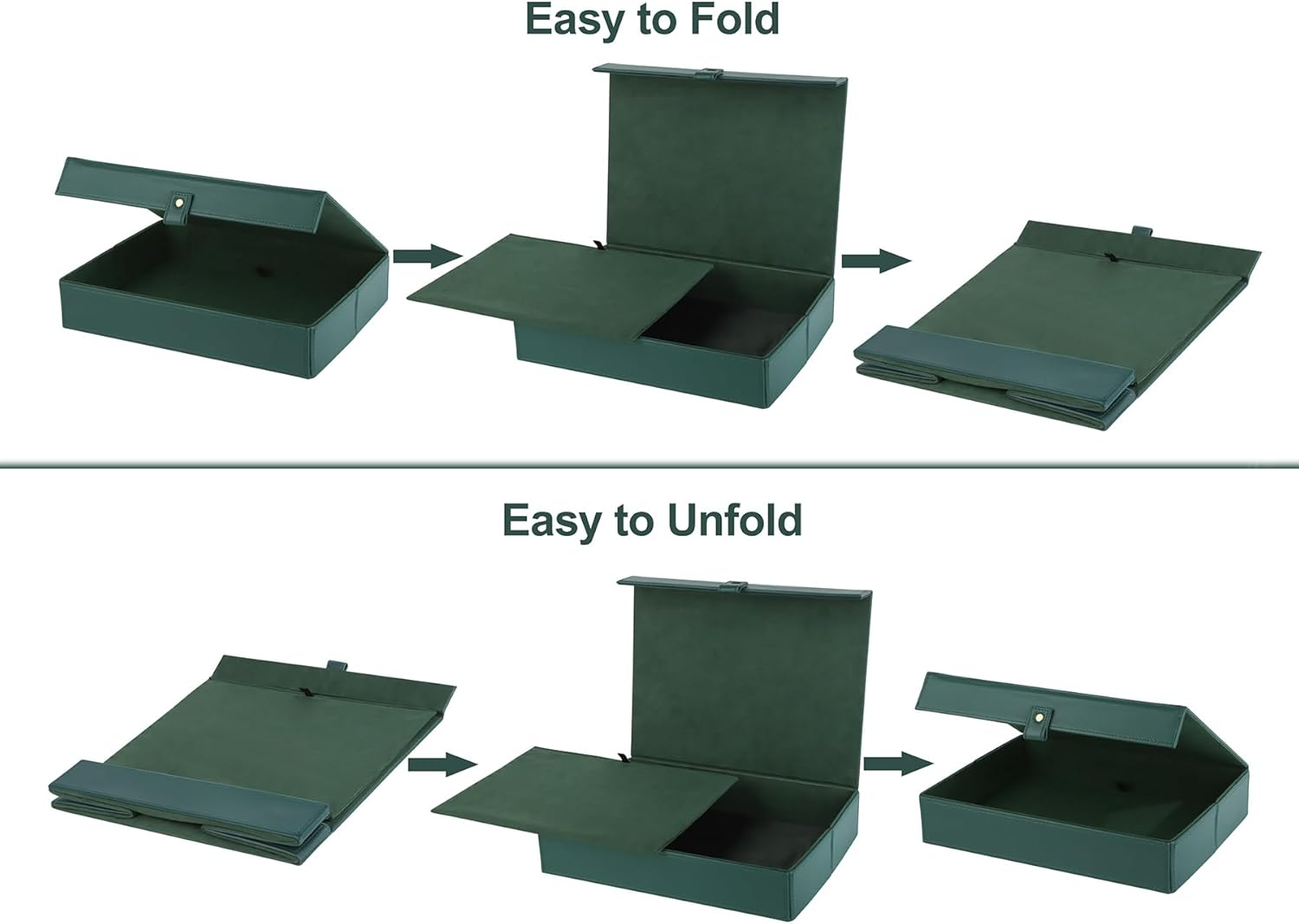 Easy to Fold

Easy to Unfold