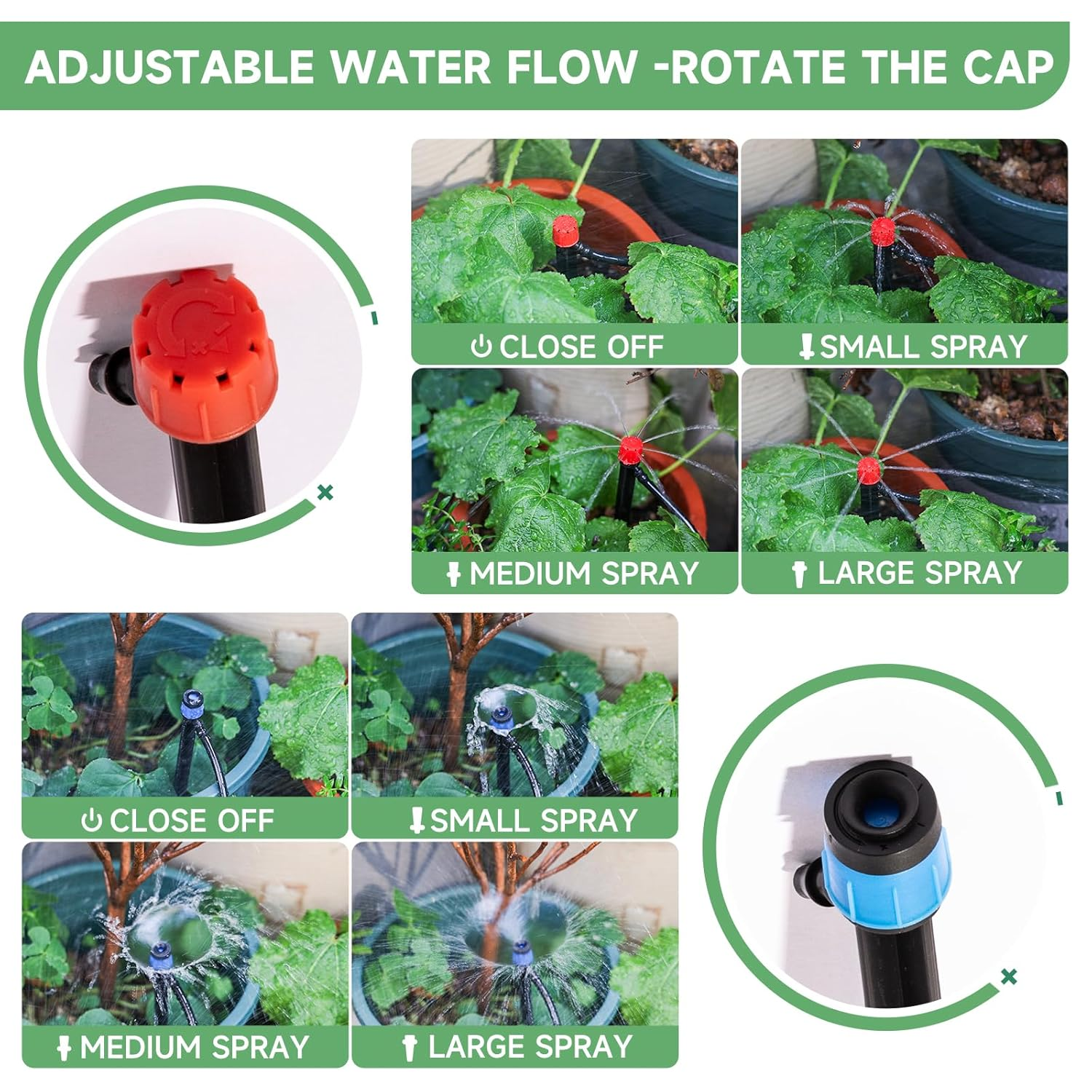 ADJUSTABLE WATER FLOW -ROTATE THE CAP

CLOSE OFF
SMALL SPRAY
MEDIUM SPRAY
LARGE SPRAY

CLOSE OFF
SMALL SPRAY
MEDIUM SPRAY
LARGE SPRAY