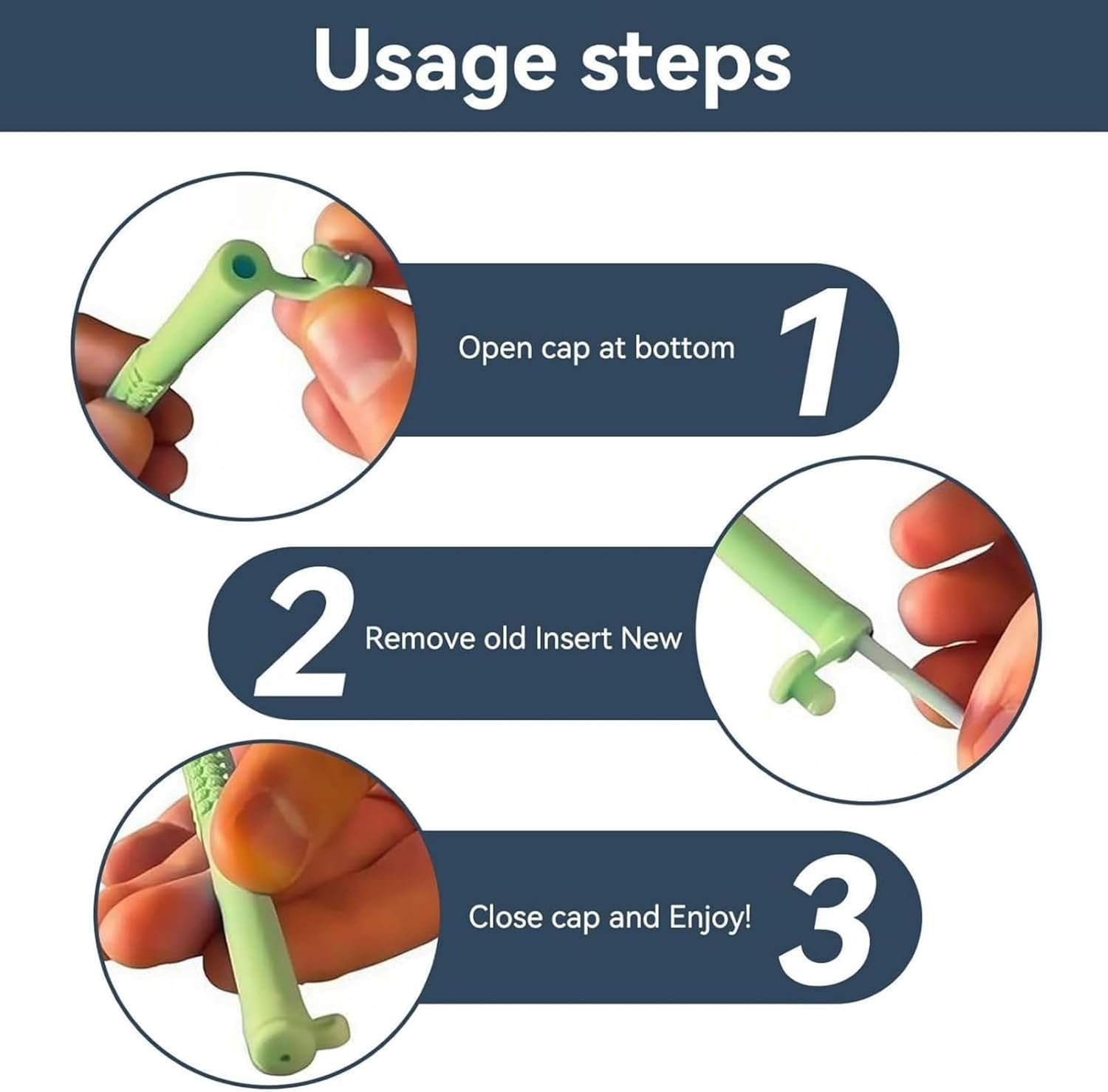 Usage steps

Open cap at bottom 1

2 Remove old Insert New

Close cap and Enjoy! 3