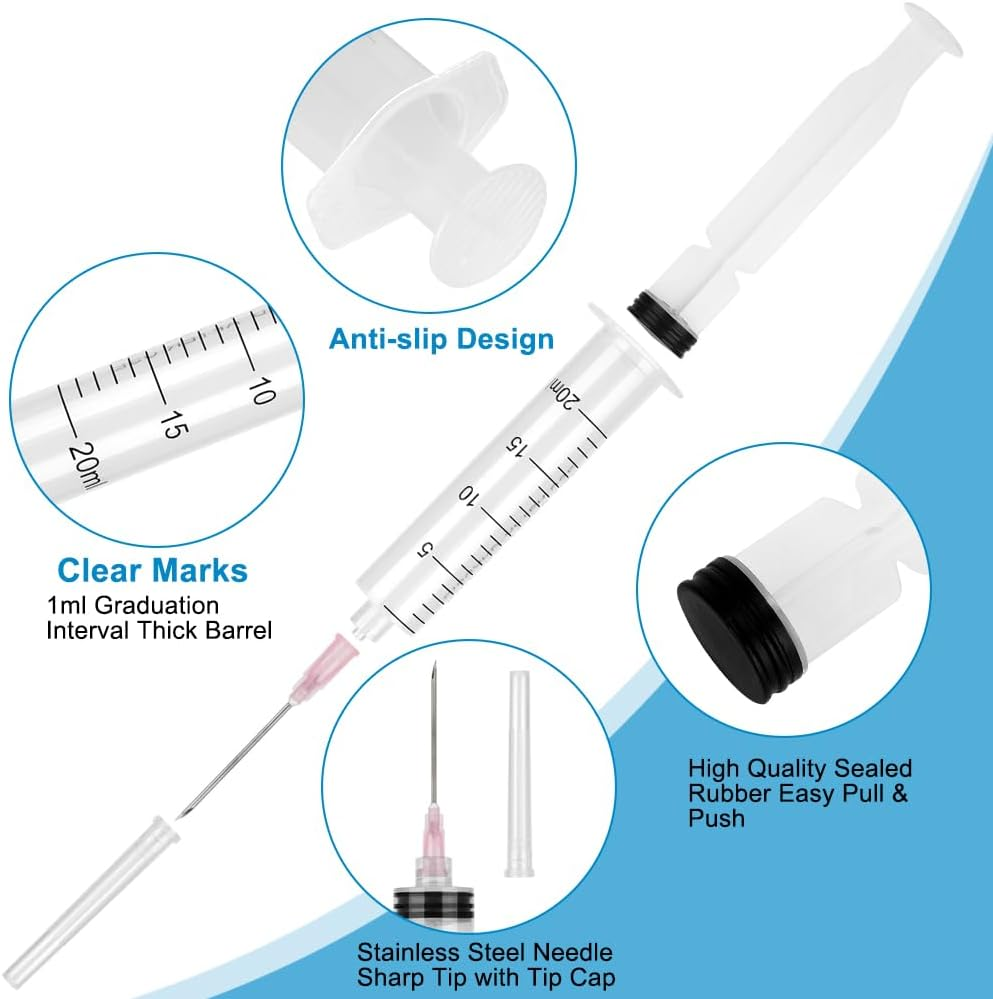 Anti-slip Design

10
15
20ml

Clear Marks
1ml Graduation Interval Thick Barrel

20ml
15
10
5

High Quality Sealed Rubber Easy Pull & Push

Stainless Steel Needle Sharp Tip with Tip Cap