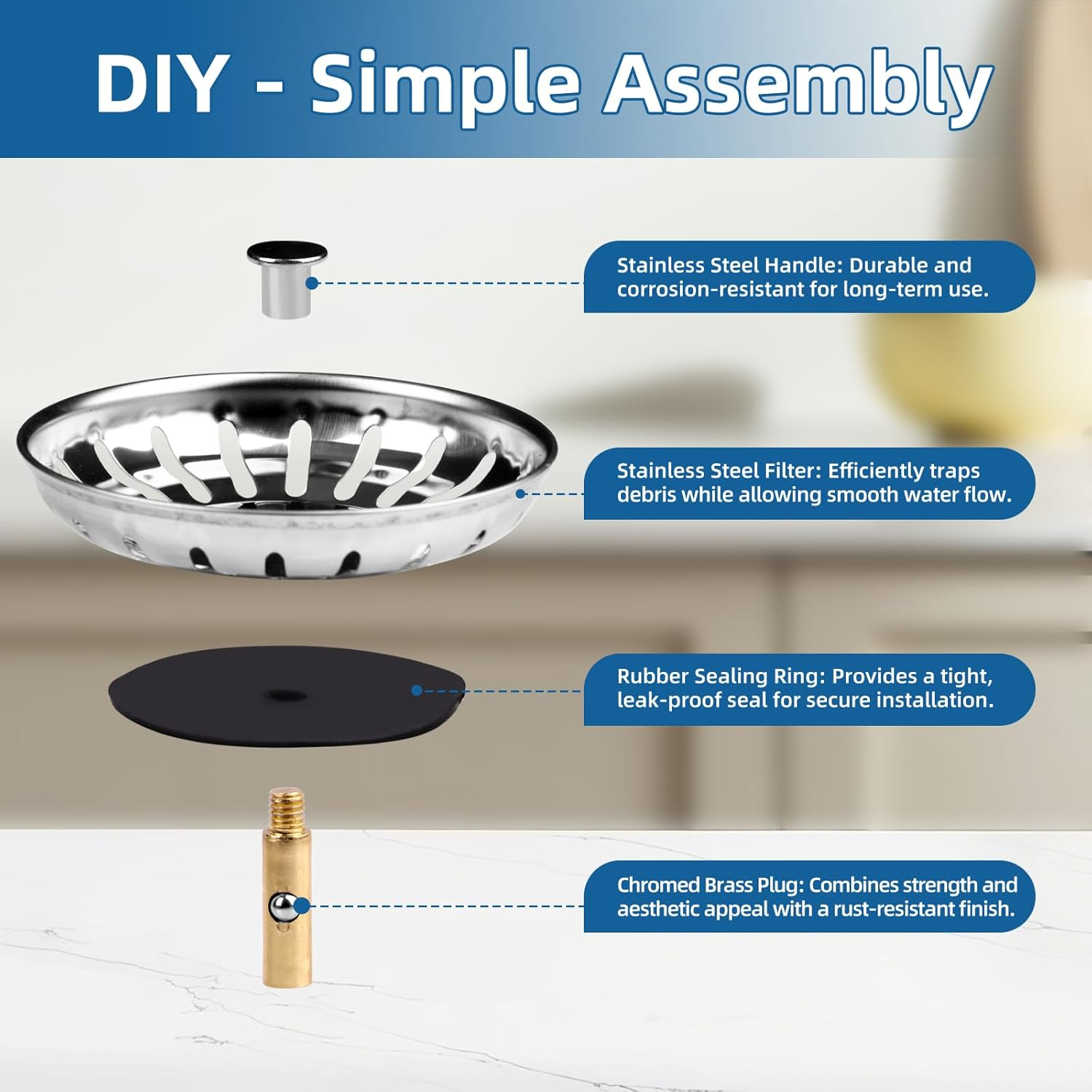 DIY - Simple Assembly

Stainless Steel Handle: Durable and corrosion-resistant for long-term use.

Stainless Steel Filter: Efficiently traps debris while allowing smooth water flow.

Rubber Sealing Ring: Provides a tight, leak-proof seal for secure installation.

Chromed Brass Plug: Combines strength and aesthetic appeal with a rust-resistant finish.