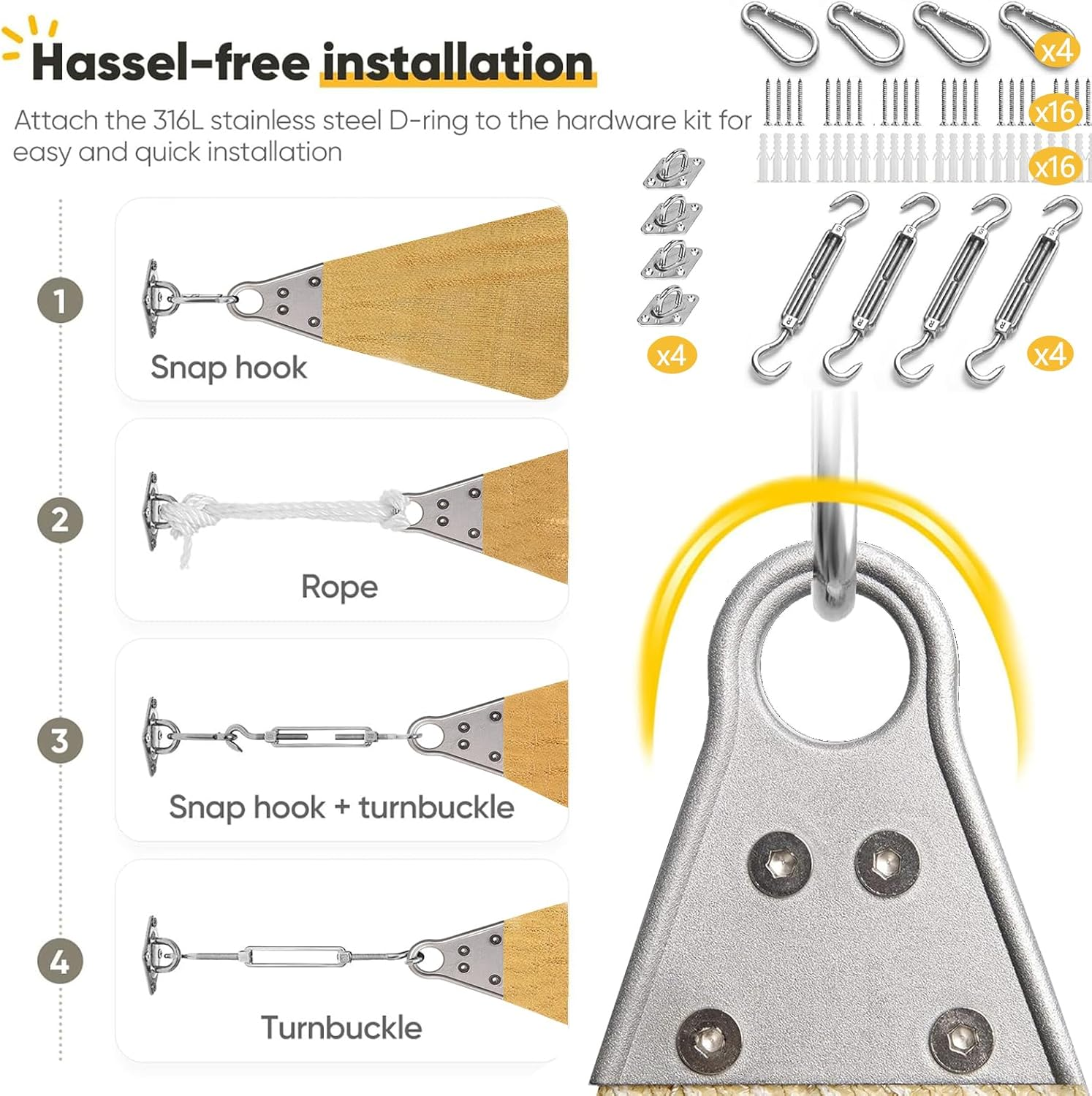 Hassel-free installation

Attach the 316L stainless steel D-ring to the hardware kit for easy and quick installation

x4
x16
x16
x4
x4

1
Snap hook

2
Rope

3
Snap hook + turnbuckle

4
Turnbuckle