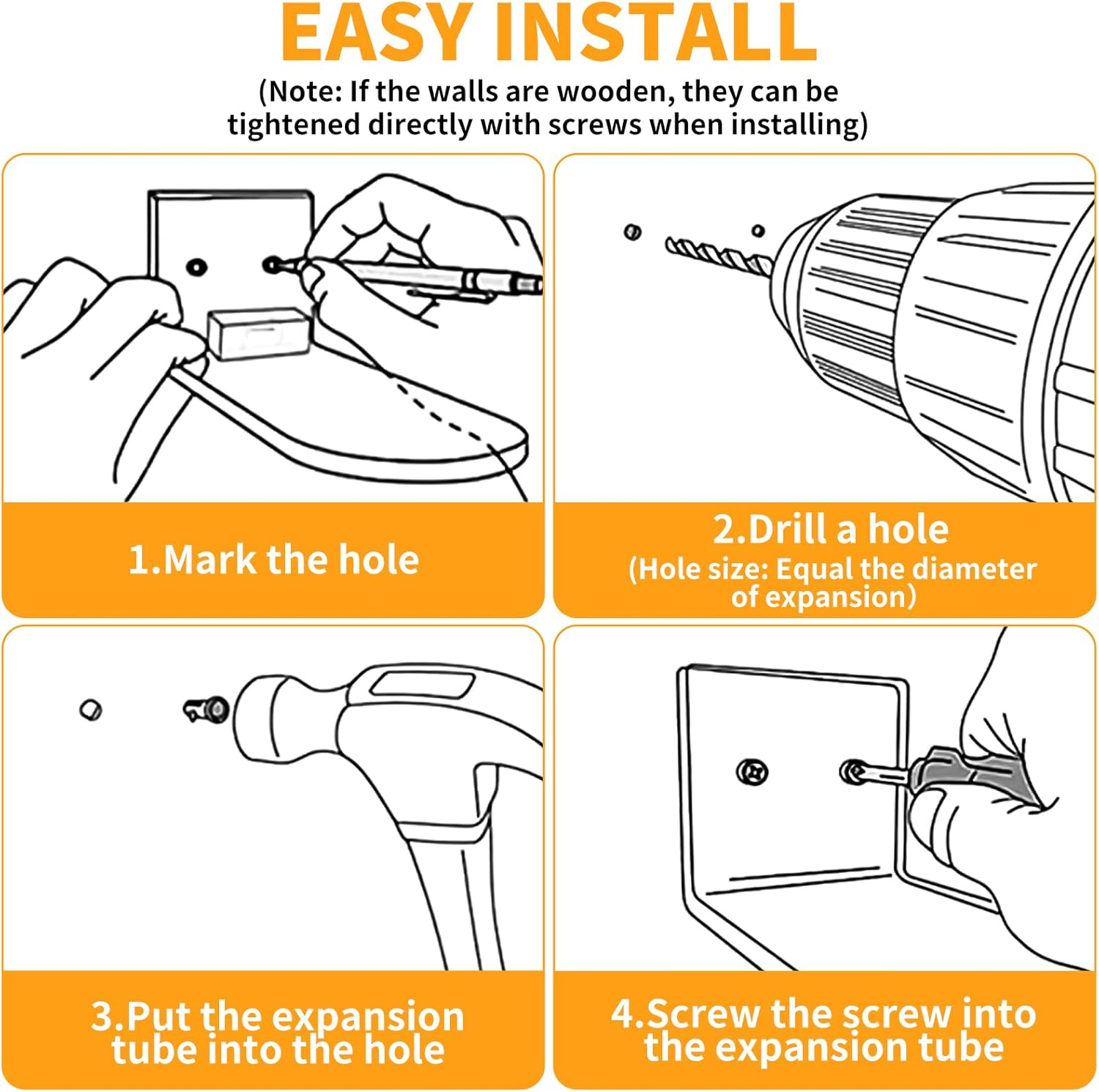 EASY INSTALL

(Note: If the walls are wooden, they can be tightened directly with screws when installing)

1.Mark the hole

2.Drill a hole
(Hole size: Equal the diameter of expansion)

3.Put the expansion tube into the hole

4.Screw the screw into the expansion tube