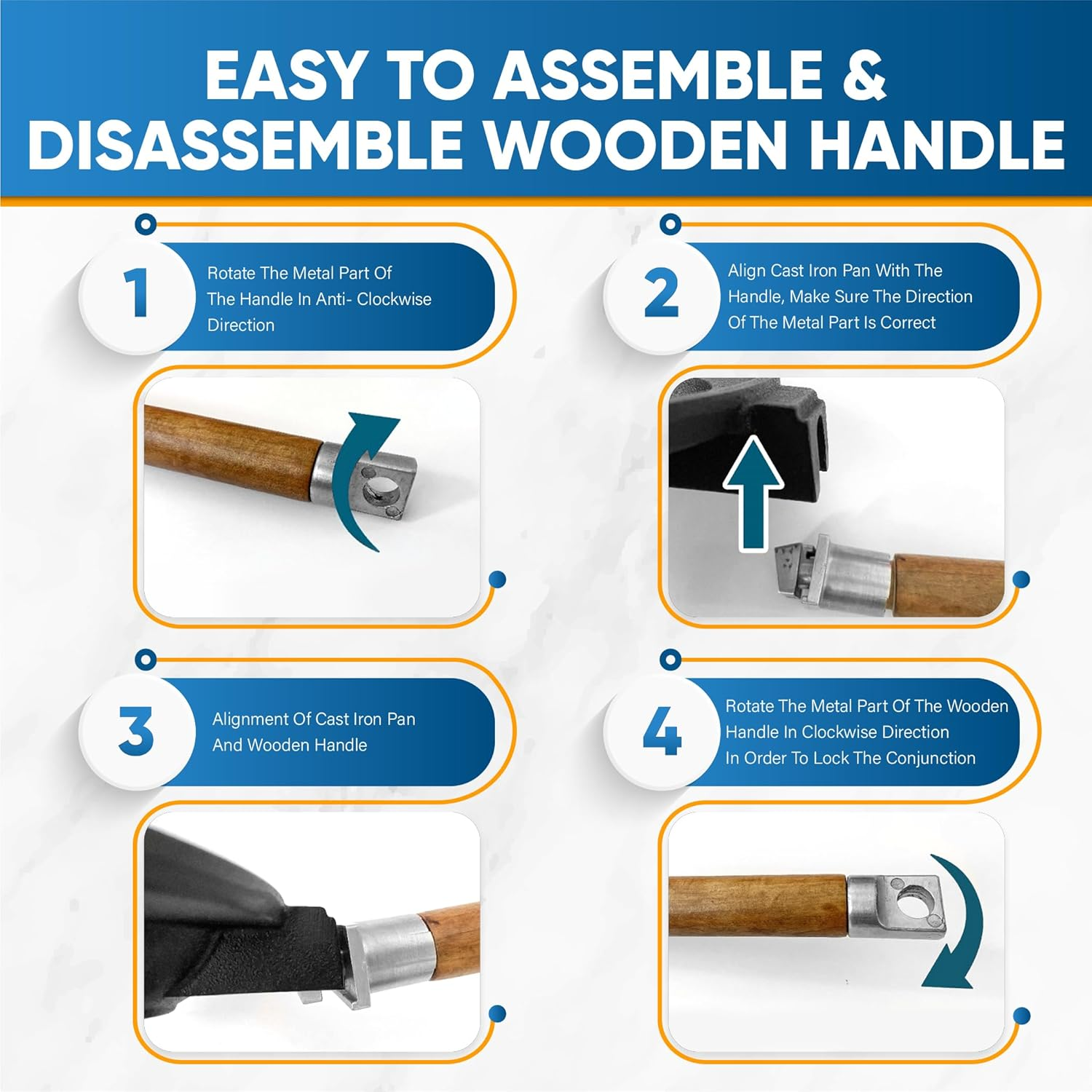 EASY TO ASSEMBLE & DISASSEMBLE WOODEN HANDLE

1
Rotate The Metal Part Of The Handle In Anti- Clockwise Direction

2
Align Cast Iron Pan With The Handle, Make Sure The Direction Of The Metal Part Is Correct

3
Alignment Of Cast Iron Pan And Wooden Handle

4
Rotate The Metal Part Of The Wooden Handle In Clockwise Direction In Order To Lock The Conjunction