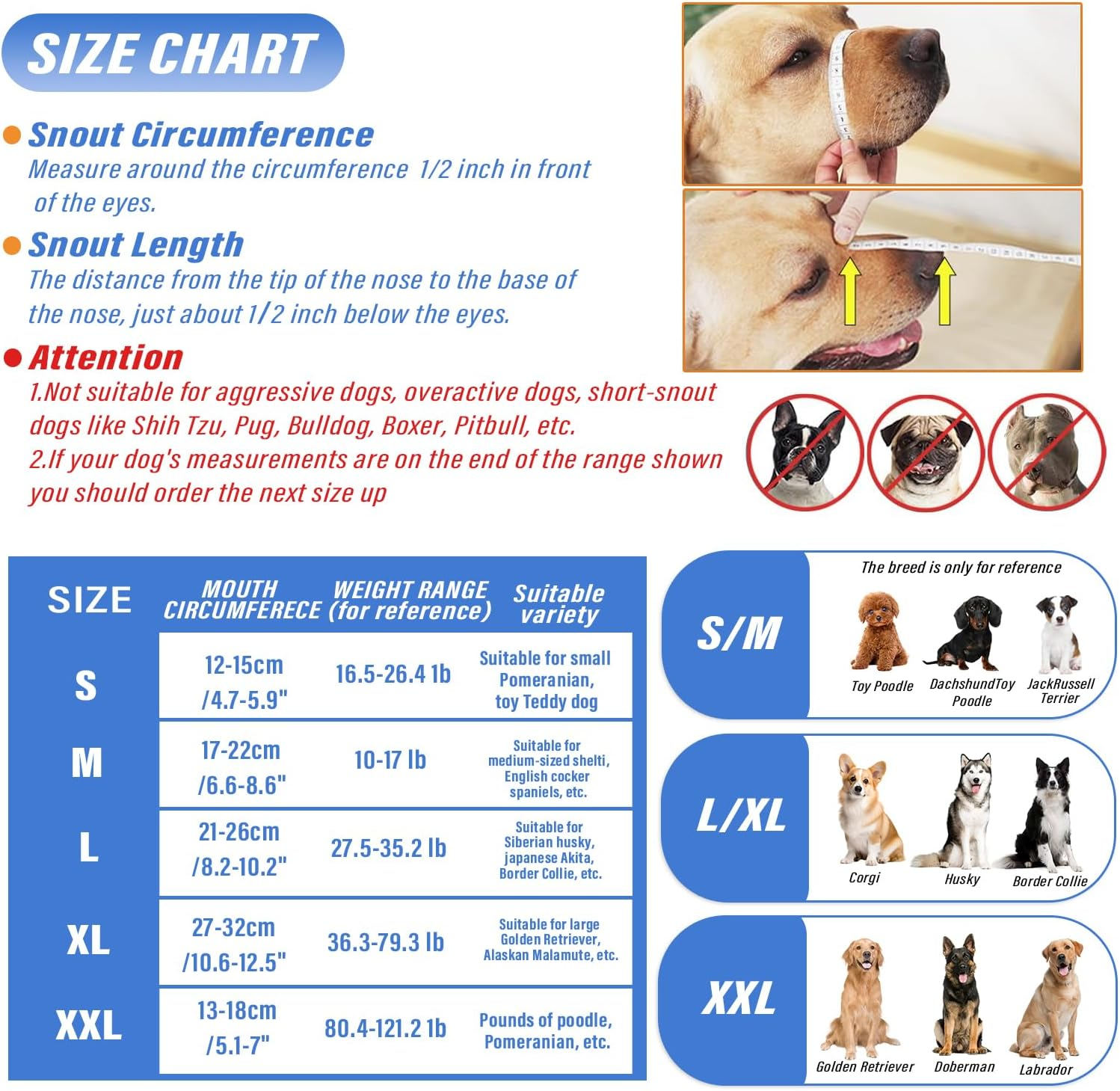 SIZE CHART

Snout Circumference
Measure around the circumference 1/2 inch in front of the eyes.

Snout Length
The distance from the tip of the nose to the base of the nose, just about 1/2 inch below the eyes.

Attention
1.Not suitable for aggressive dogs, overactive dogs, short-snout dogs like Shih Tzu, Pug, Bulldog, Boxer, Pitbull, etc.
2.If your dog's measurements are on the end of the range shown you should order the next size up

| SIZE | MOUTH CIRCUMFERECE | WEIGHT RANGE (for reference) | Suitable variety |
|---|---|---|---|
| S | 12-15cm /4.7-5.9" | 16.5-26.4 lb | Suitable for small Pomeranian, toy Teddy dog |
| M | 17-22cm /6.6-8.6" | 10-17 lb | Suitable for medium-sized shelti, English cocker spaniels, etc. |
| L | 21-26cm /8.2-10.2" | 27.5-35.2 lb | Suitable for Siberian husky, japanese Akita, Border Collie, etc. |
| XL | 27-32cm /10.6-12.5" | 36.3-79.3 lb | Suitable for large Golden Retriever, Alaskan Malamute, etc. |
| XXL | 13-18cm /5.1-7" | 80.4-121.2 lb | Pounds of poodle, Pomeranian, etc. |

The breed is only for reference

S/M
Toy Poodle
DachshundToy Poodle
JackRussell Terrier

L/XL
Corgi
Husky
Border Collie

XXL
Golden Retriever
Doberman
Labrador