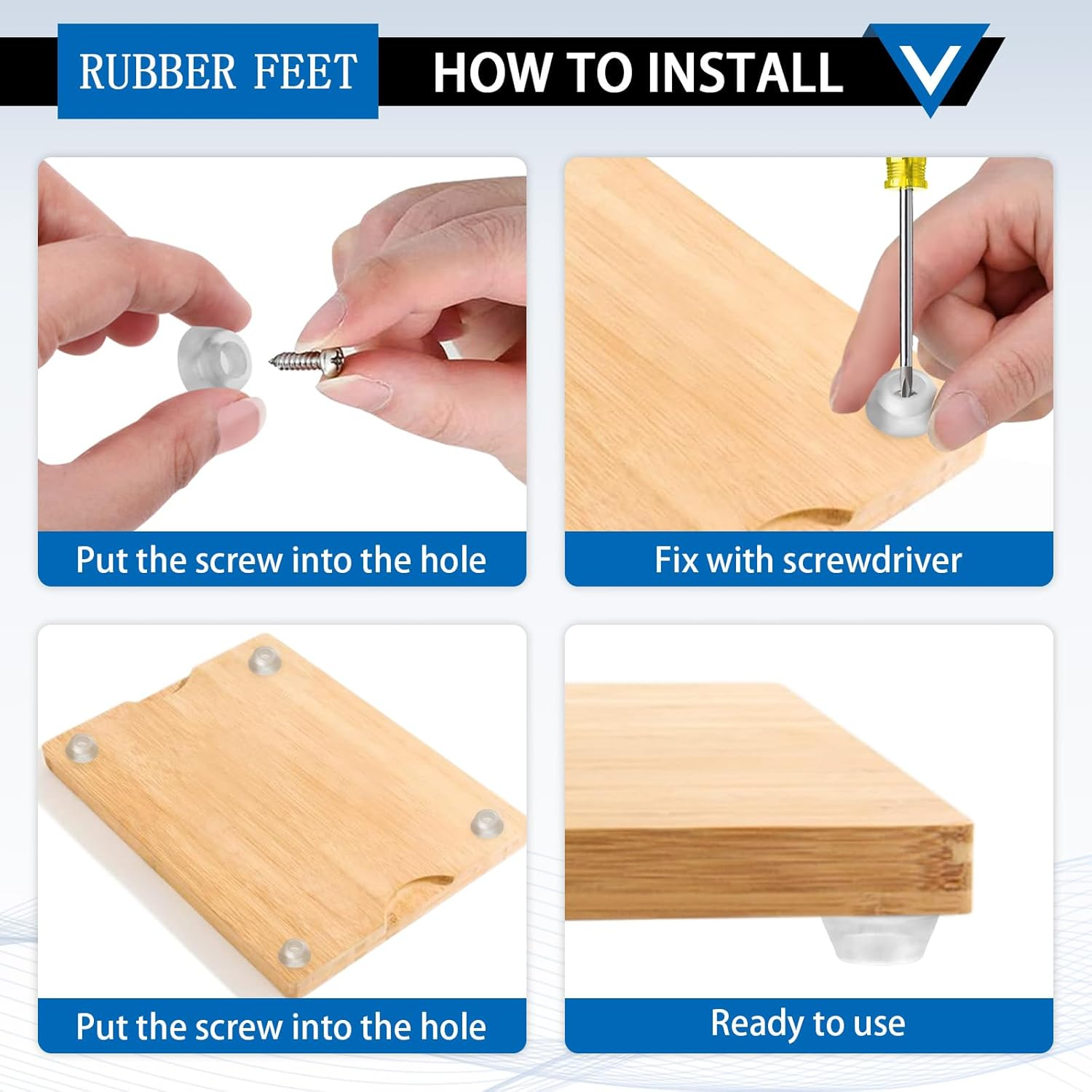 RUBBER FEET

HOW TO INSTALL

Put the screw into the hole

Fix with screwdriver

Put the screw into the hole

Ready to use