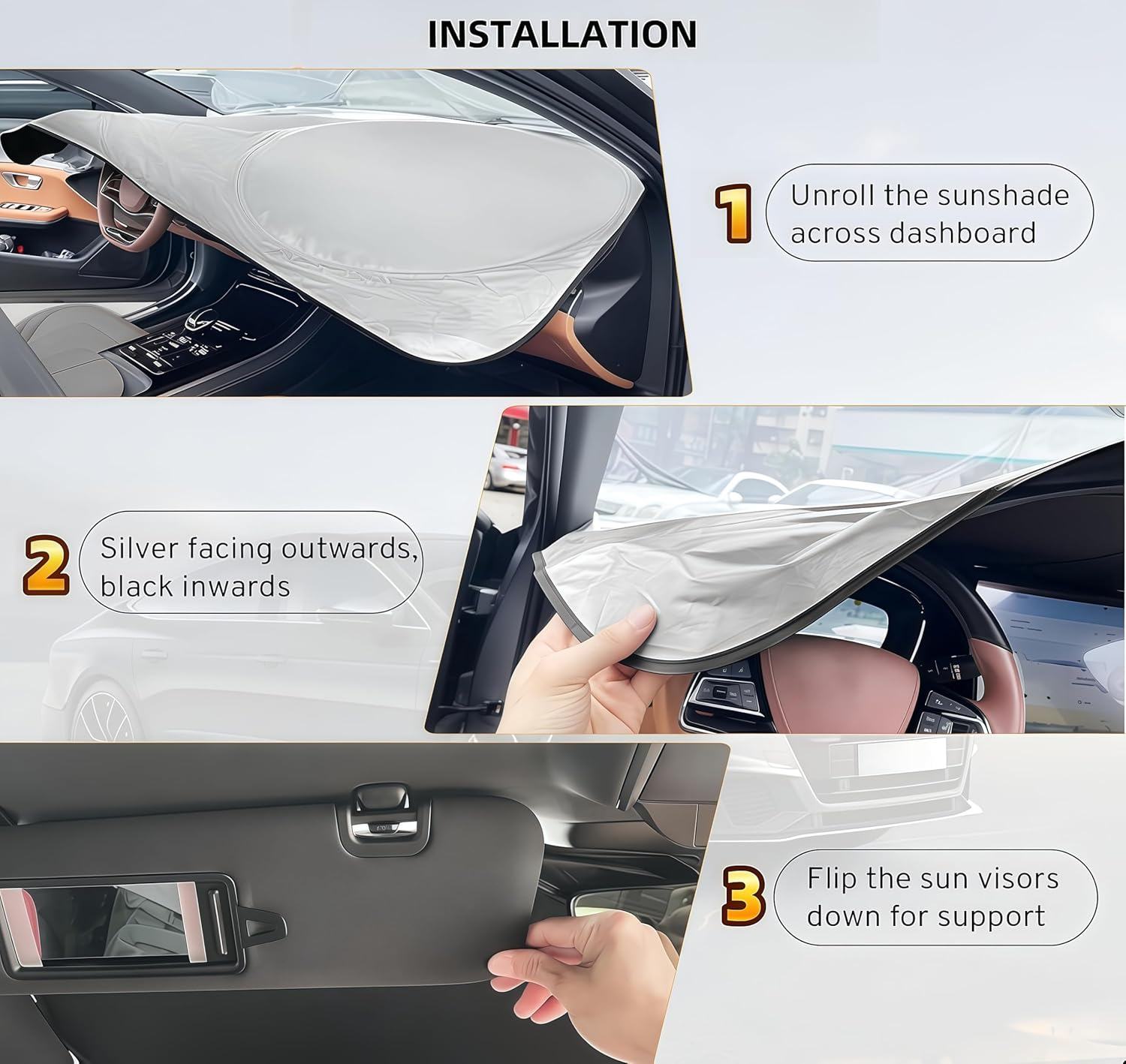 INSTALLATION

1 Unroll the sunshade across dashboard

2 Silver facing outwards, black inwards

3 Flip the sun visors down for support