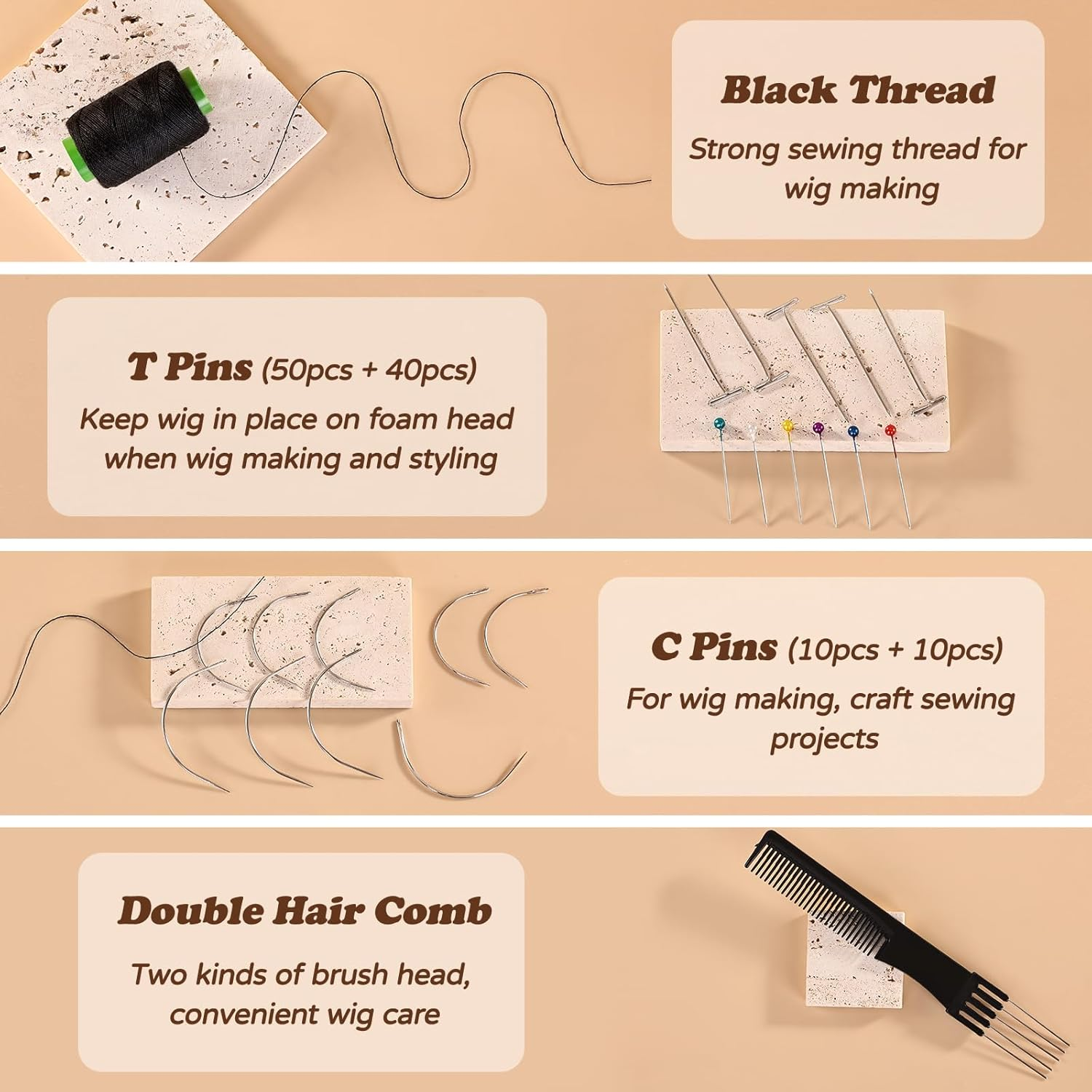 Black Thread

Strong sewing thread for wig making

T Pins (50pcs + 40pcs)

Keep wig in place on foam head when wig making and styling

C Pins (10pcs + 10pcs)

For wig making, craft sewing projects

Double Hair Comb

Two kinds of brush head, convenient wig care