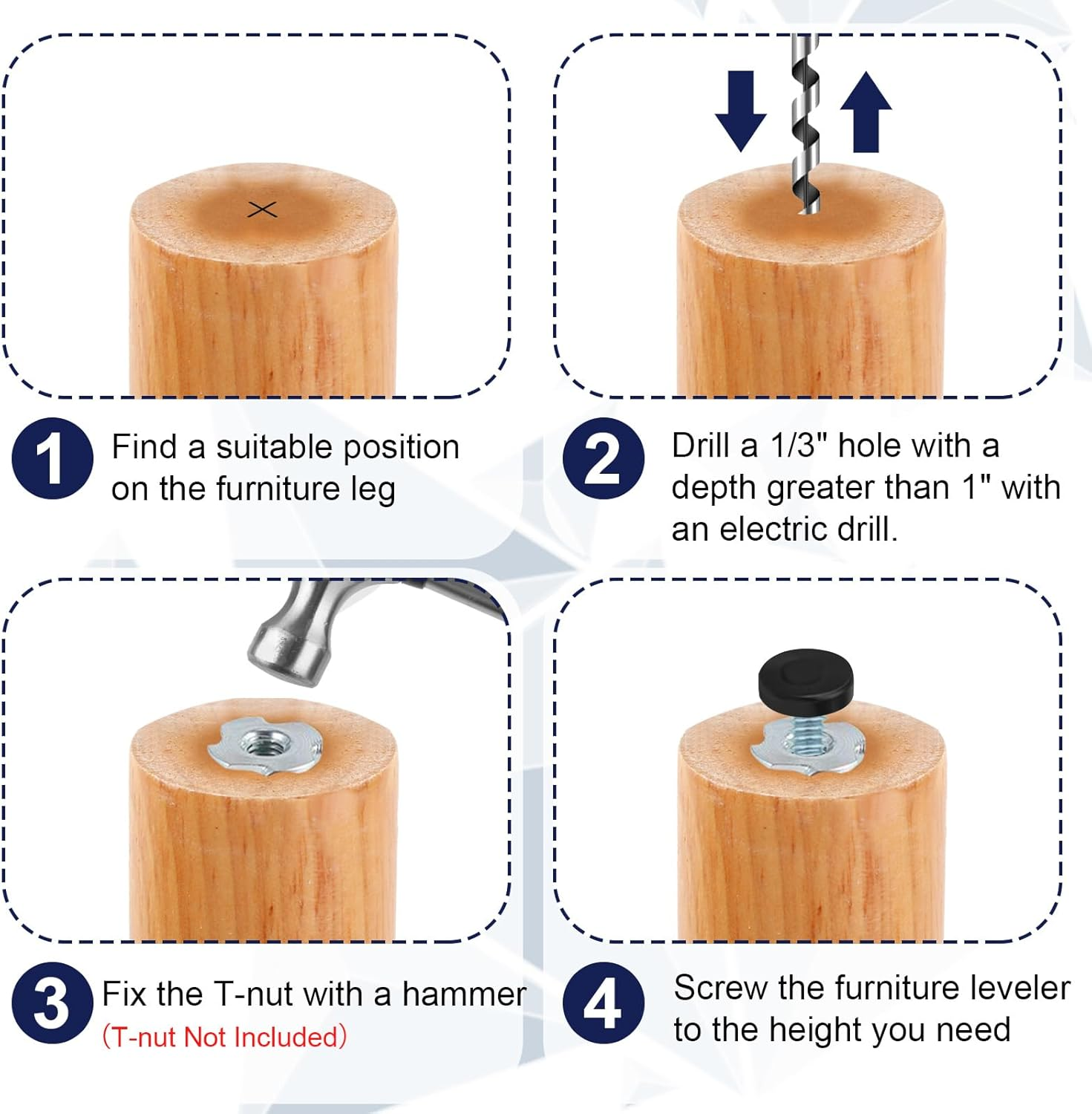 1 Find a suitable position on the furniture leg

2 Drill a 1/3" hole with a depth greater than 1" with an electric drill.

3 Fix the T-nut with a hammer
(T-nut Not Included)

4 Screw the furniture leveler to the height you need