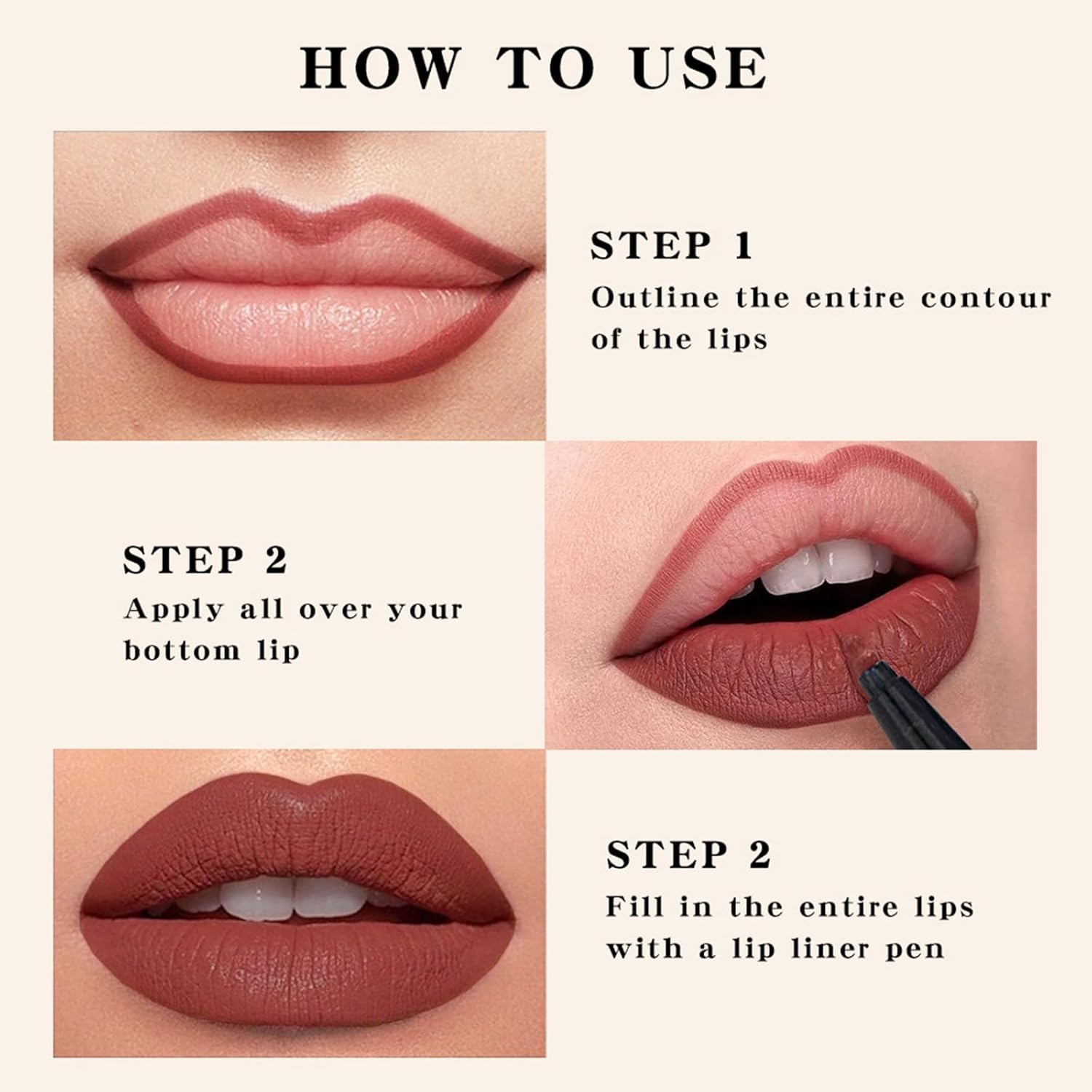 HOW TO USE

STEP 1
Outline the entire contour of the lips

STEP 2
Apply all over your bottom lip

STEP 2
Fill in the entire lips with a lip liner pen