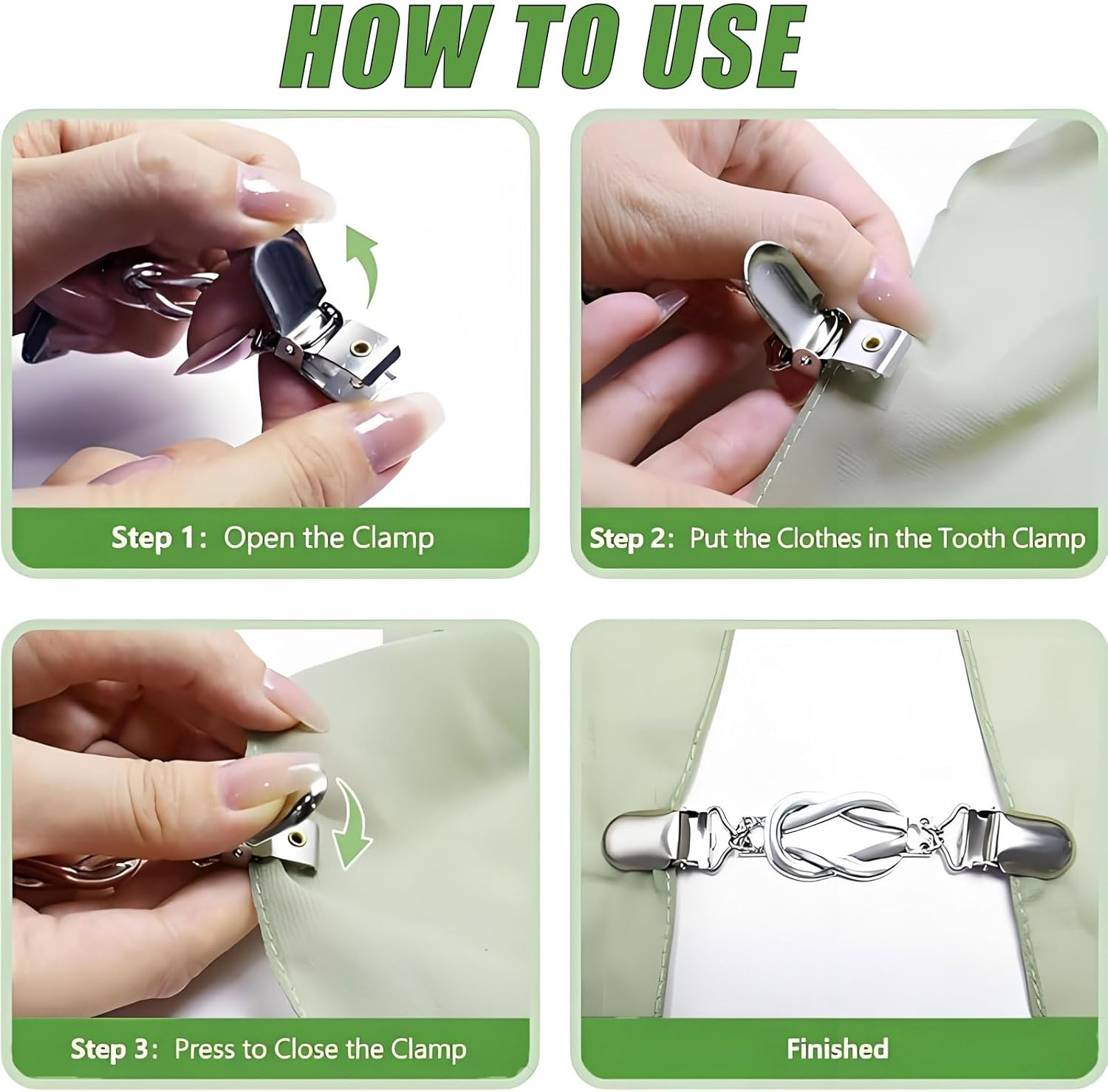 HOW TO USE

Step 1: Open the Clamp

Step 2: Put the Clothes in the Tooth Clamp

Step 3: Press to Close the Clamp

Finished