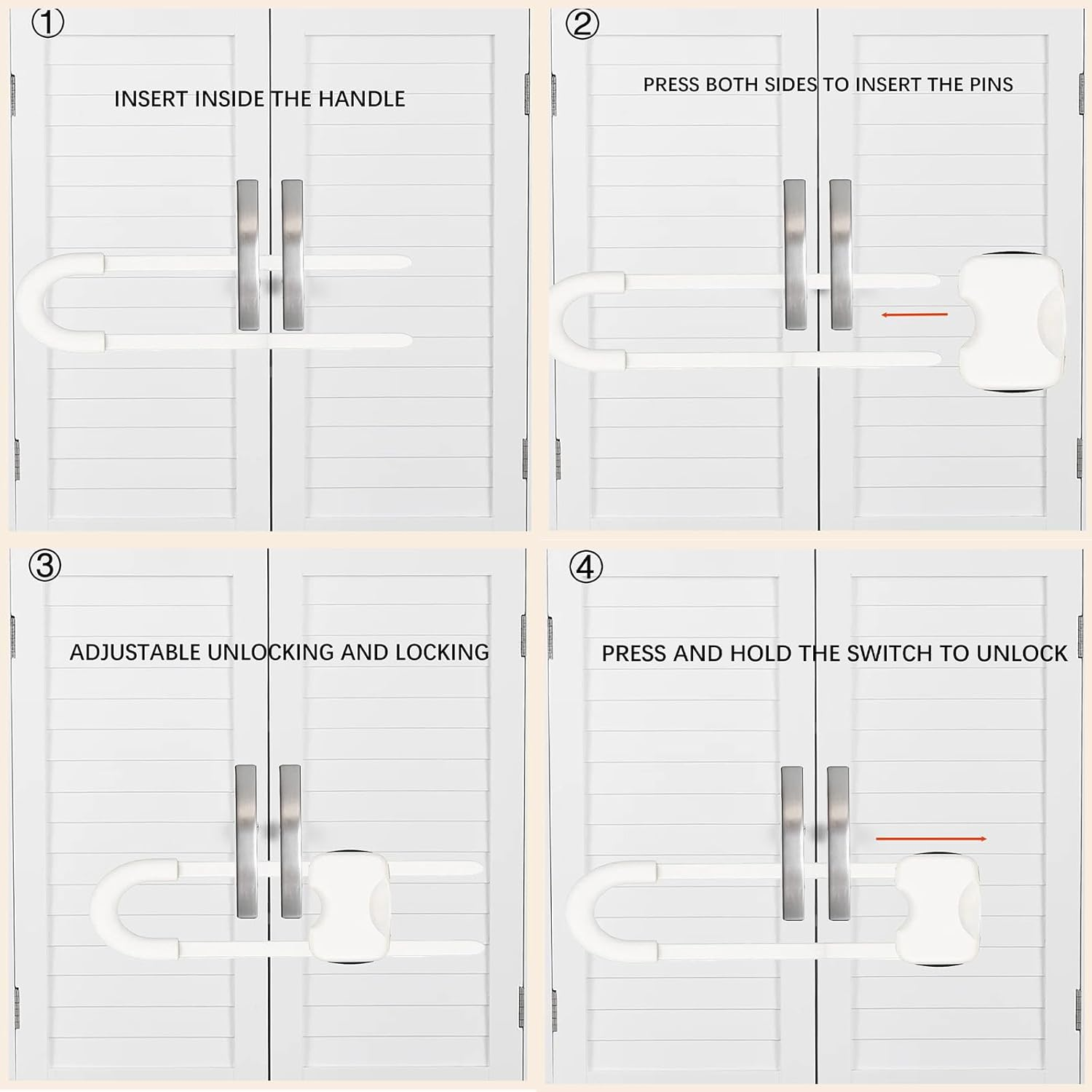 ①
INSERT INSIDE THE HANDLE

②
PRESS BOTH SIDES TO INSERT THE PINS

③
ADJUSTABLE UNLOCKING AND LOCKING

④
PRESS AND HOLD THE SWITCH TO UNLOCK