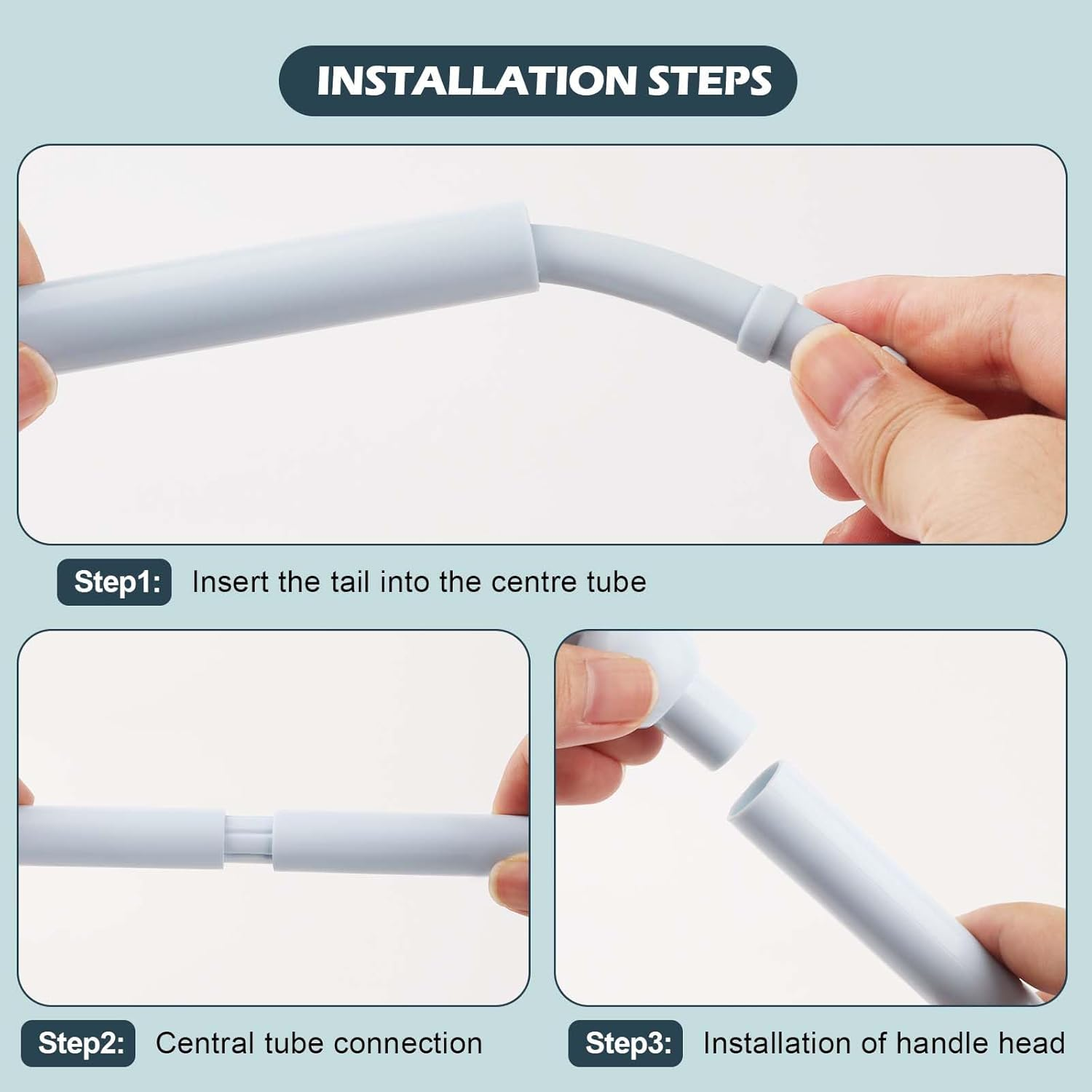 INSTALLATION STEPS

Step1: Insert the tail into the centre tube

Step2: Central tube connection

Step3: Installation of handle head