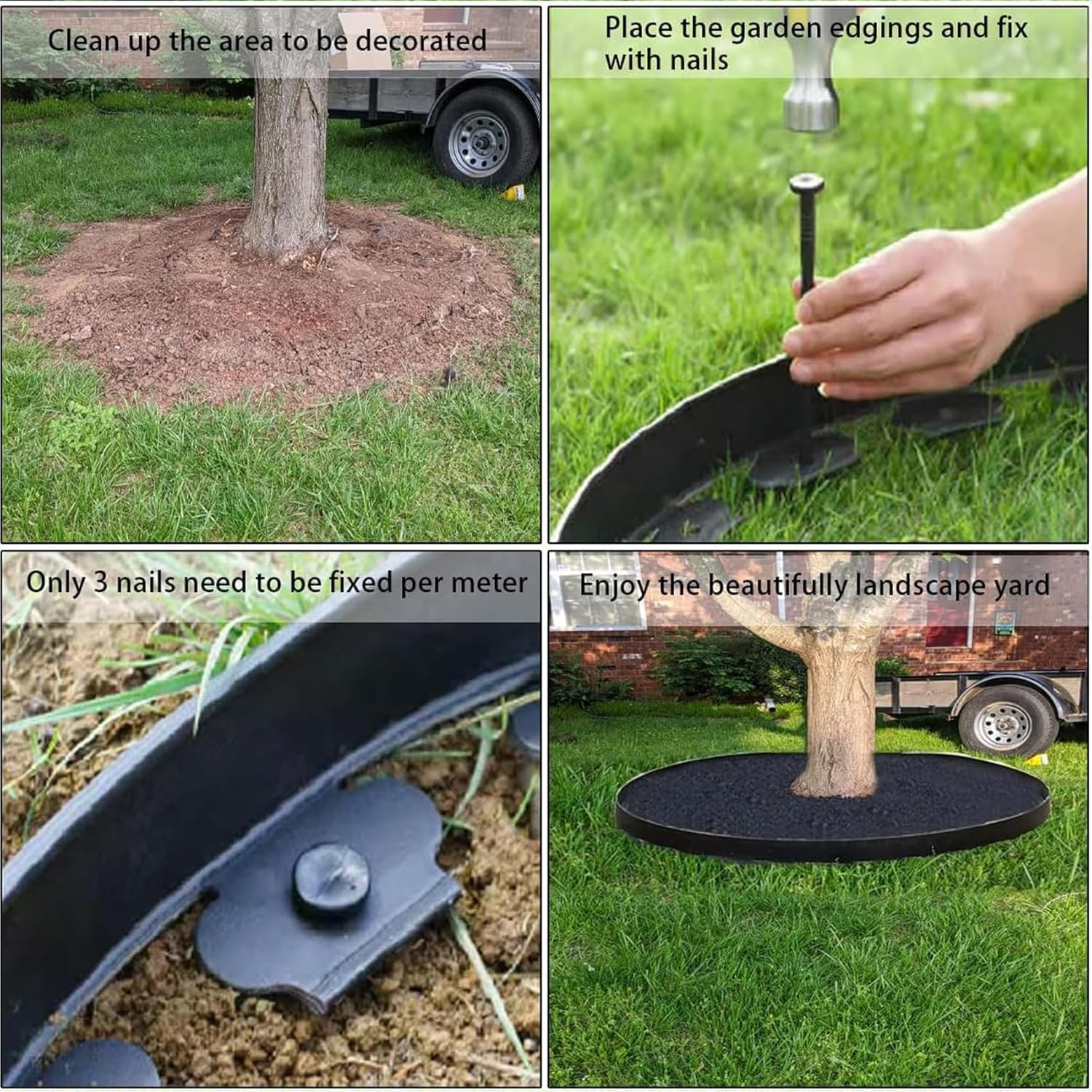 Clean up the area to be decorated

Place the garden edgings and fix with nails

Only 3 nails need to be fixed per meter

Enjoy the beautifully landscape yard