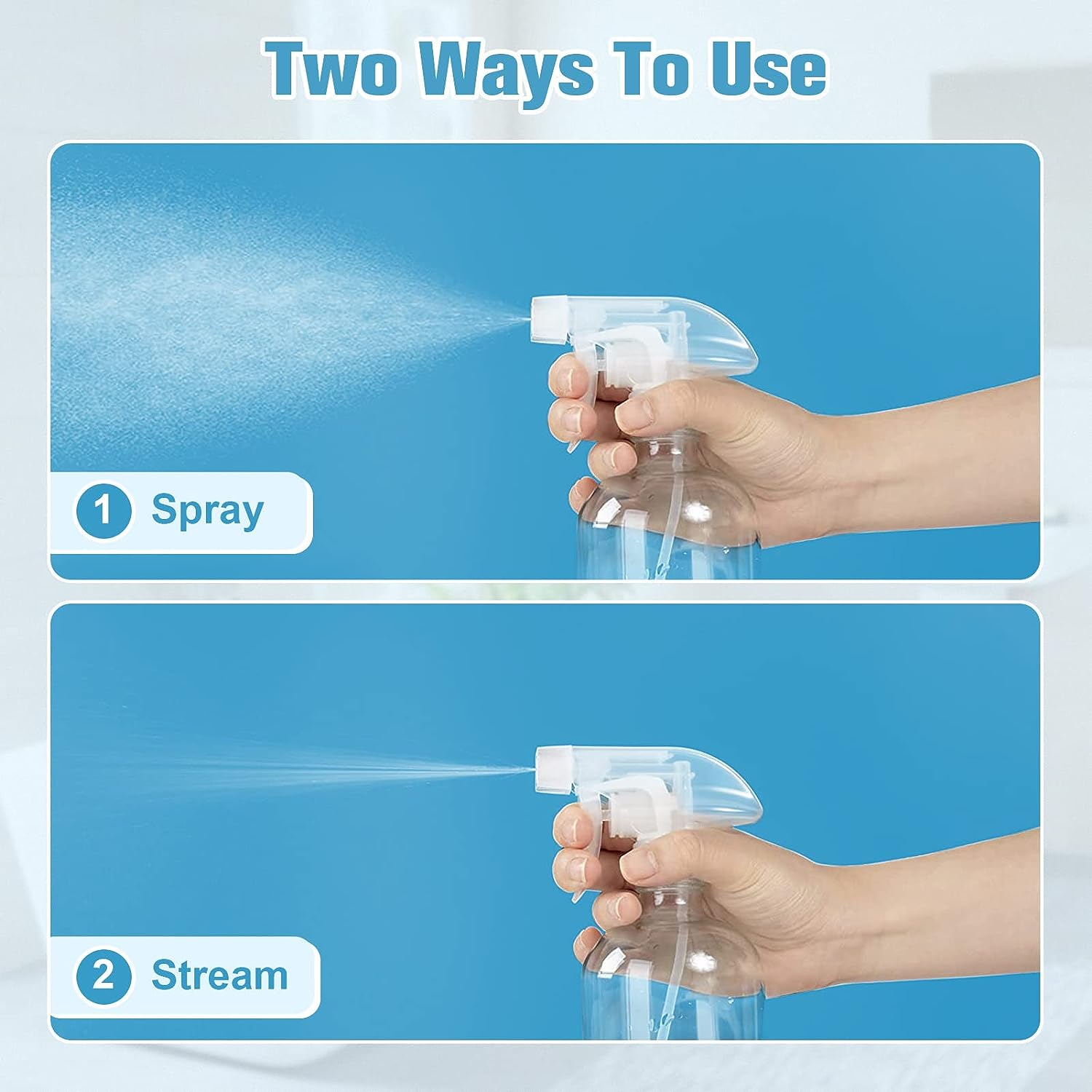 Two Ways To Use

1 Spray

2 Stream