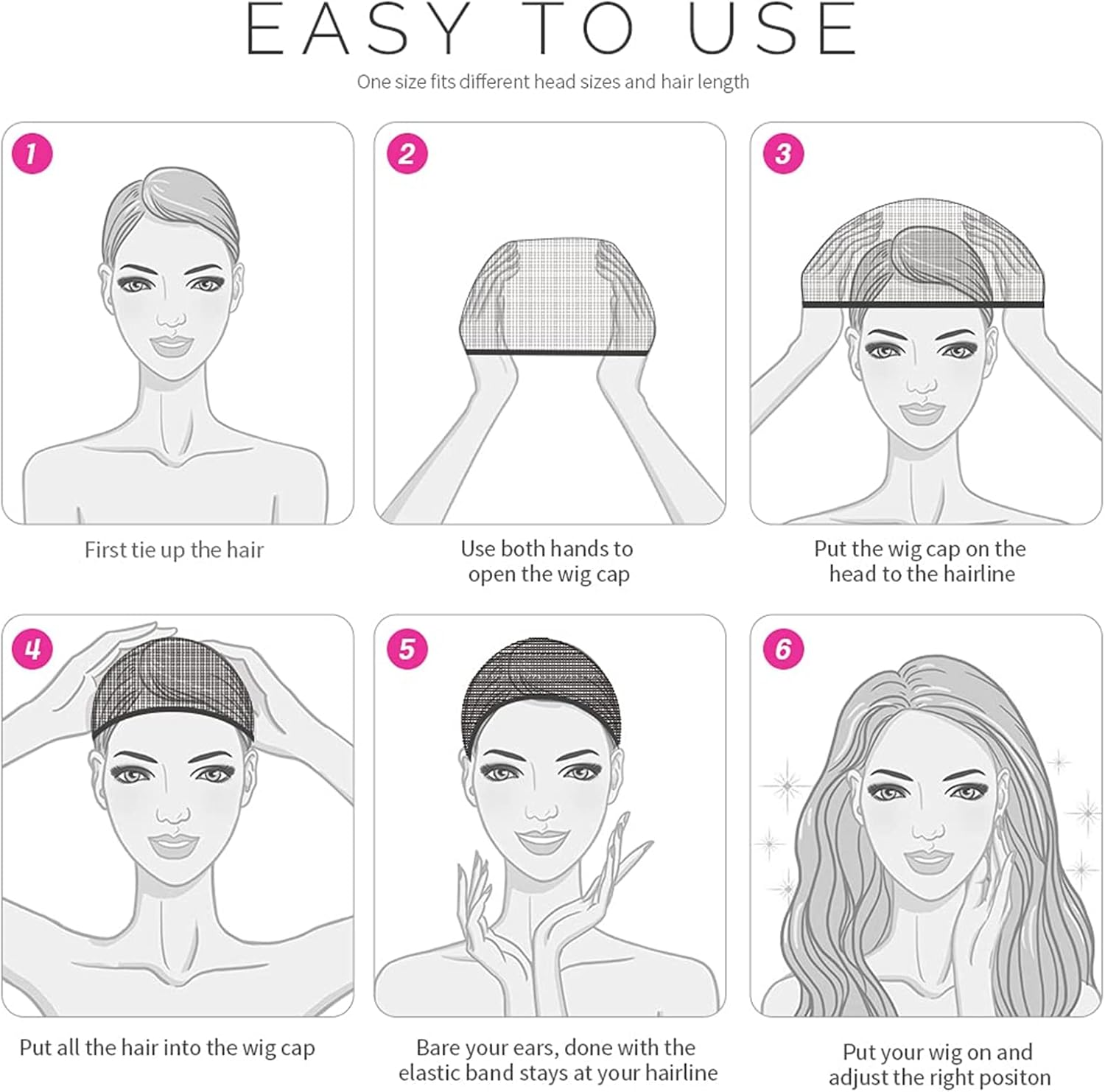 EASY TO USE

One size fits different head sizes and hair length

1

First tie up the hair

2

Use both hands to open the wig cap

3

Put the wig cap on the head to the hairline

4

Put all the hair into the wig cap

5

Bare your ears, done with the elastic band stays at your hairline

6

Put your wig on and adjust the right positon