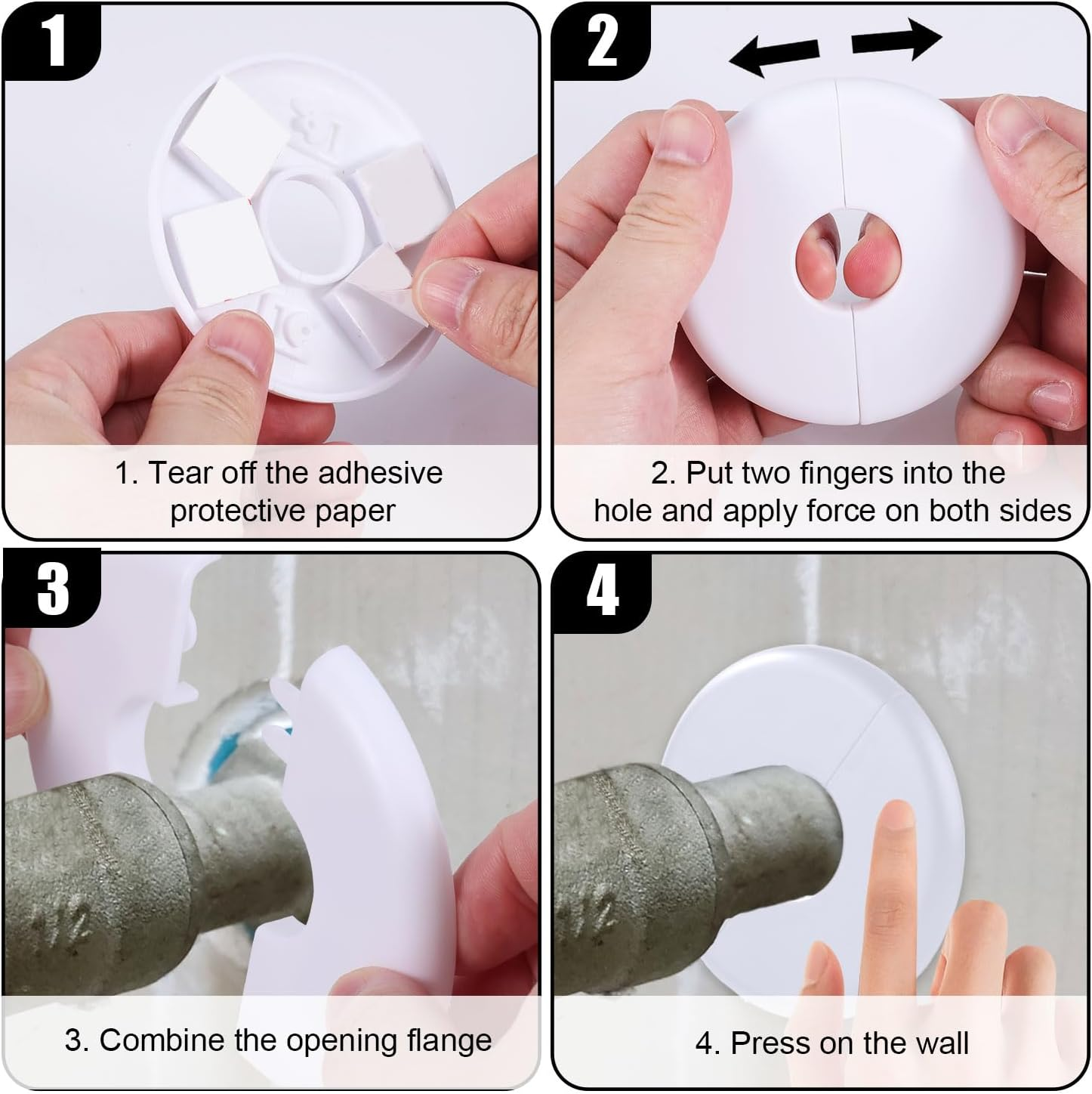 1

1. Tear off the adhesive protective paper

2

2. Put two fingers into the hole and apply force on both sides

3

3. Combine the opening flange

4

4. Press on the wall