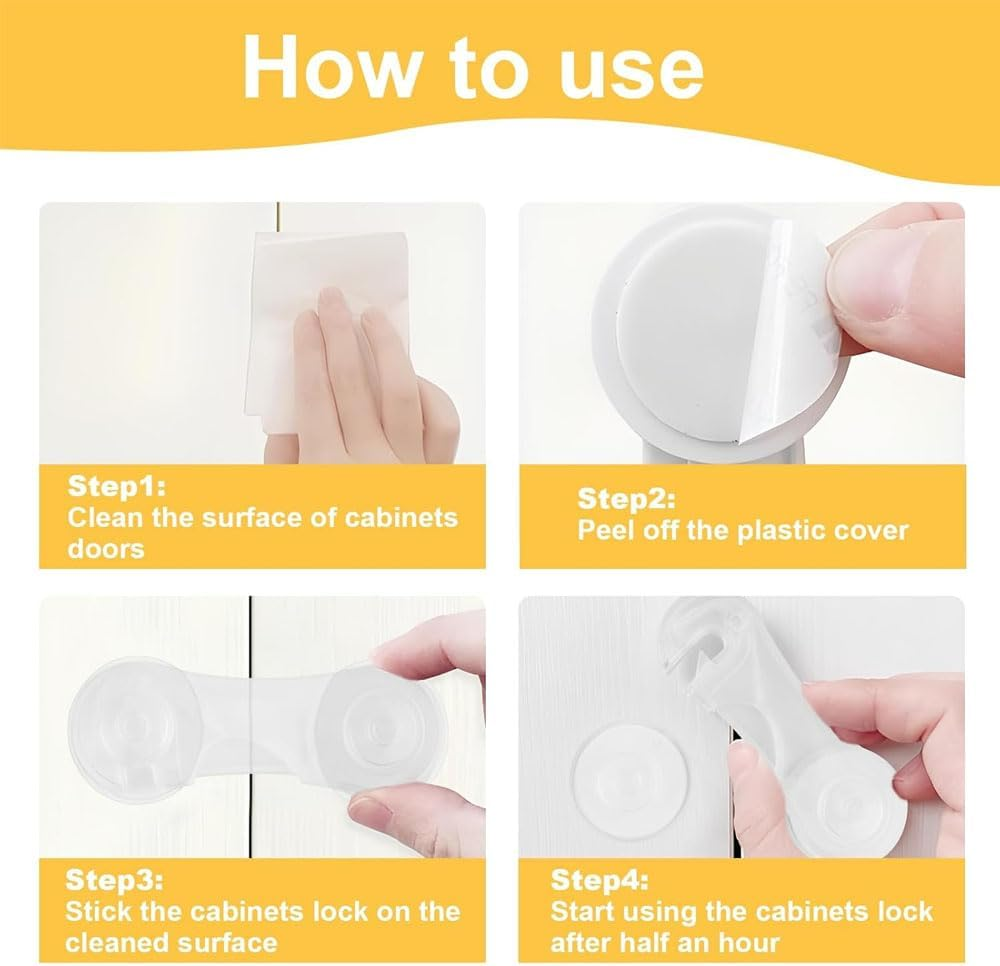 How to use

Step1:
Clean the surface of cabinets doors

Step2:
Peel off the plastic cover

Step3:
Stick the cabinets lock on the cleaned surface

Step4:
Start using the cabinets lock after half an hour