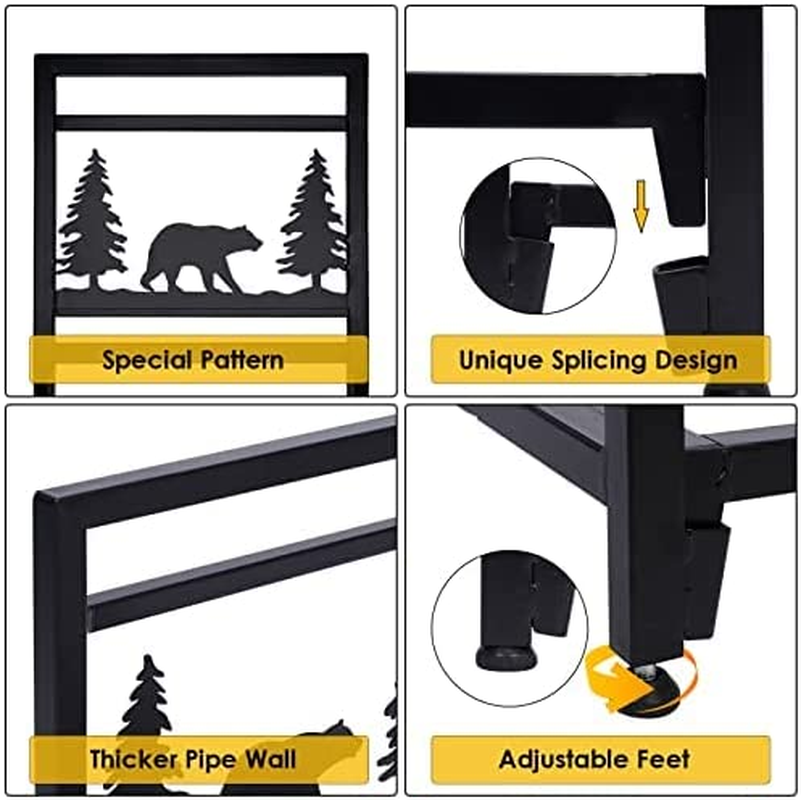 Special Pattern

Unique Splicing Design

Thicker Pipe Wall

Adjustable Feet