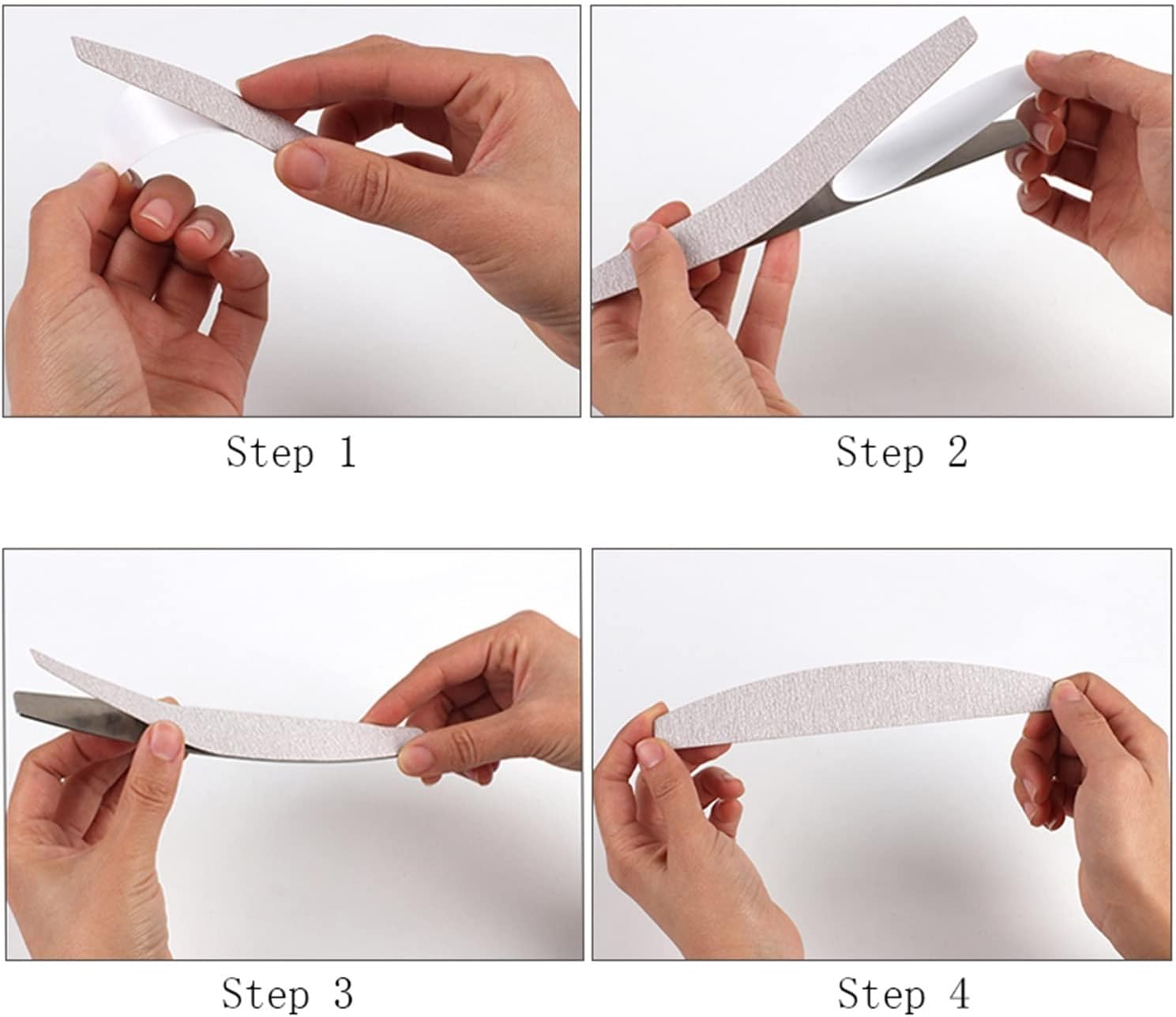 Step 1

Step 2

Step 3

Step 4