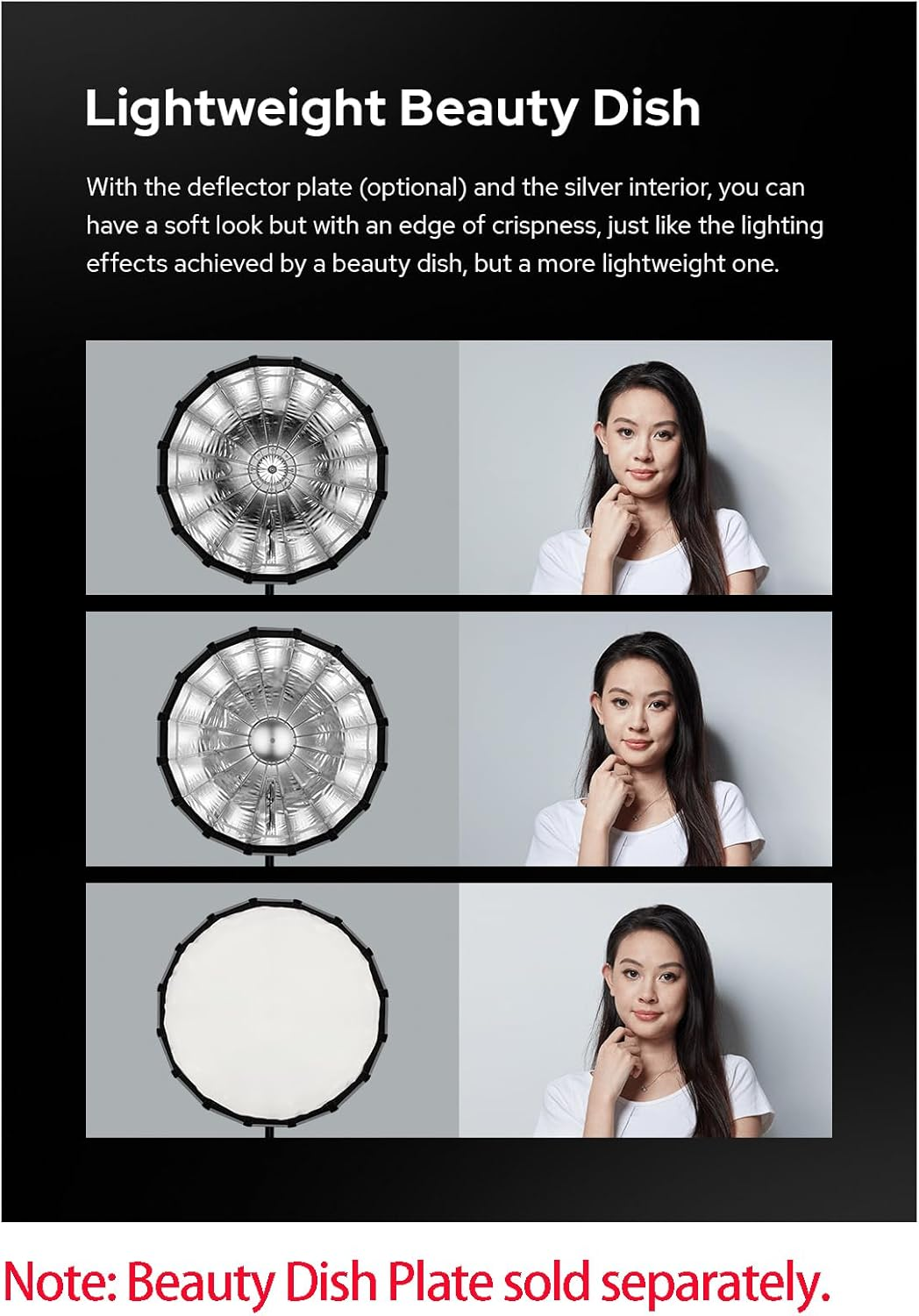 Lightweight Beauty Dish

With the deflector plate (optional) and the silver interior, you can have a soft look but with an edge of crispness, just like the lighting effects achieved by a beauty dish, but a more lightweight one.

Note: Beauty Dish Plate sold separately.