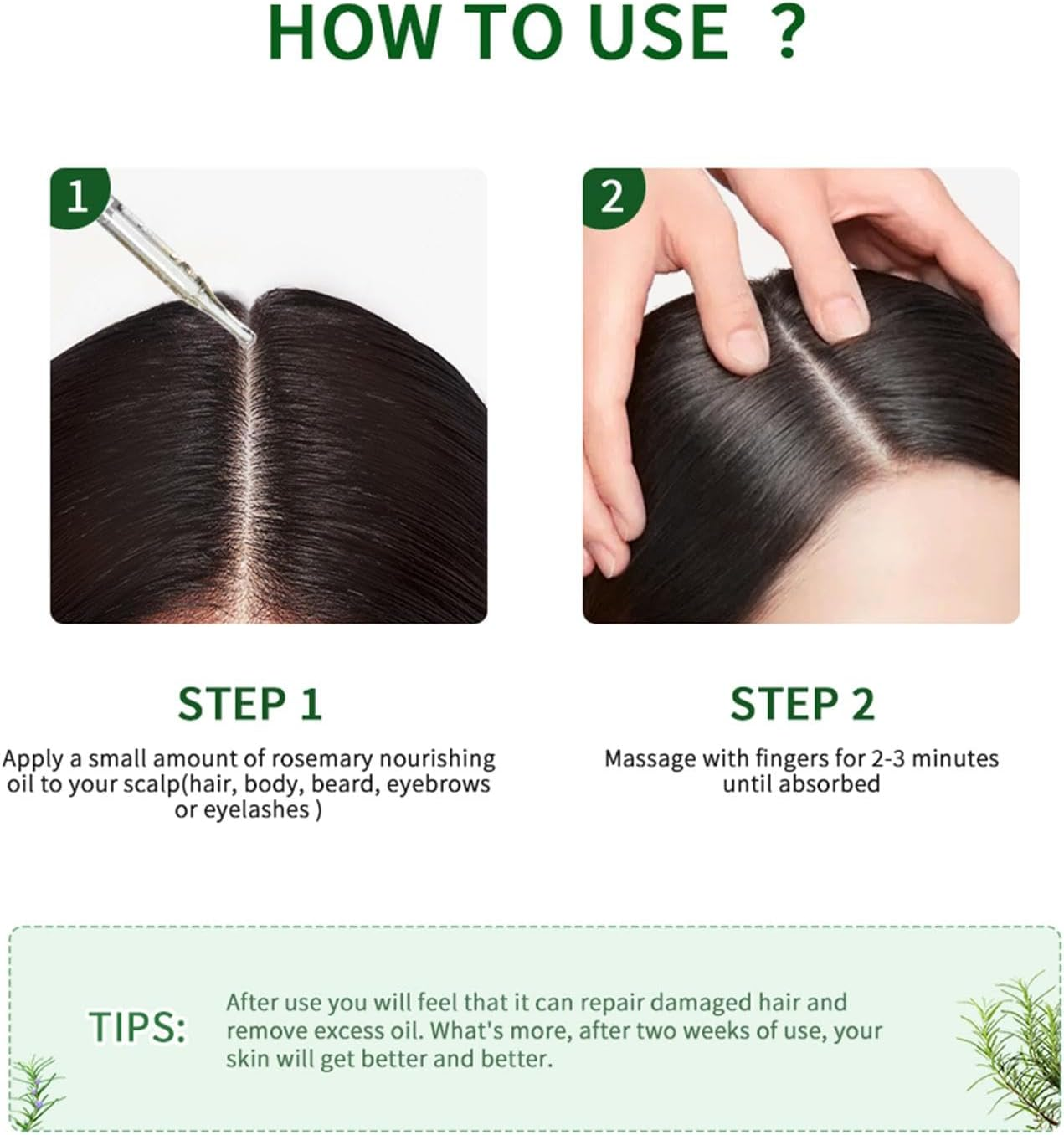 HOW TO USE ？

1

2

STEP 1

Apply a small amount of rosemary nourishing oil to your scalp(hair, body, beard, eyebrows or eyelashes )

STEP 2

Massage with fingers for 2-3 minutes until absorbed

TIPS:

After use you will feel that it can repair damaged hair and remove excess oil. What's more, after two weeks of use, your skin will get better and better.