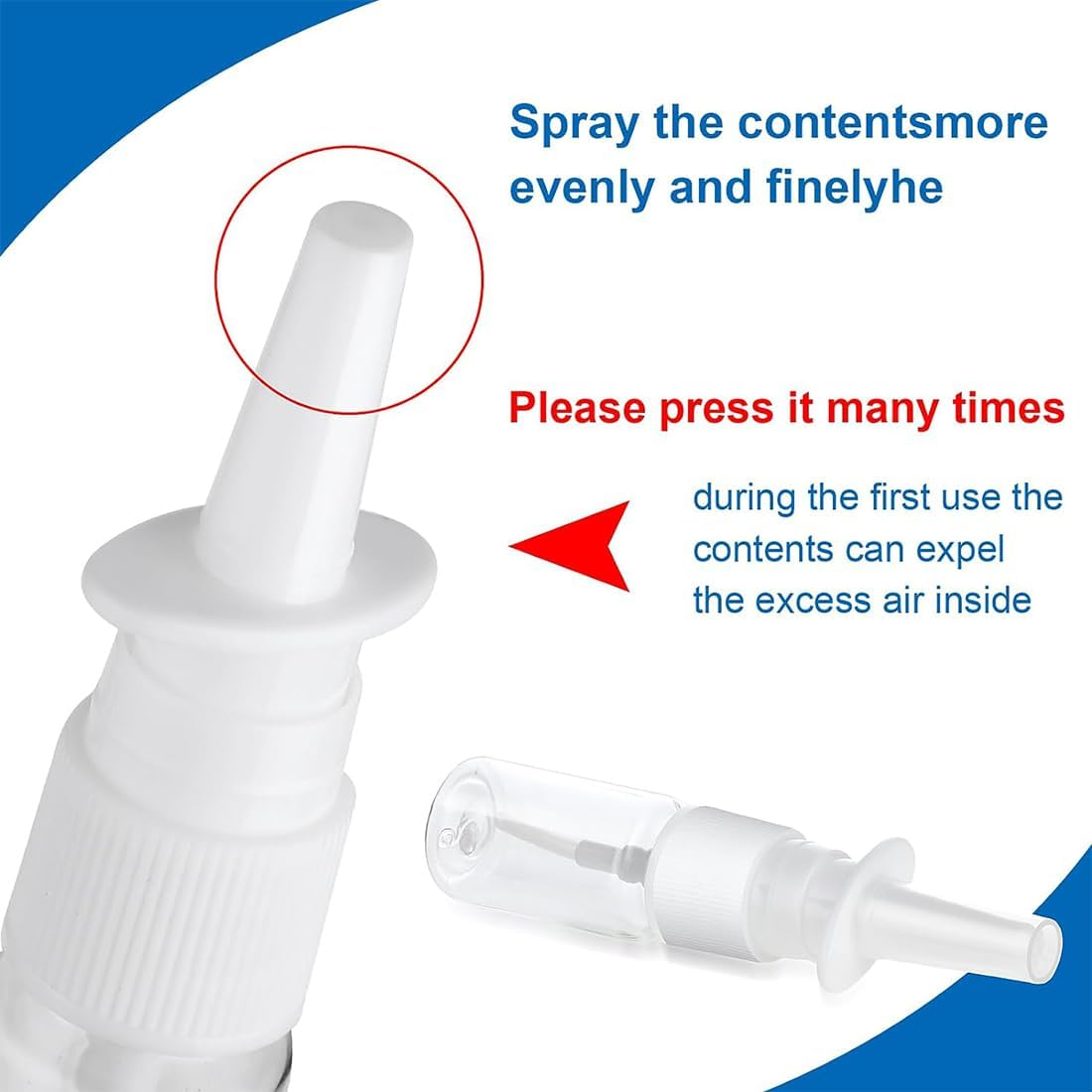 Spray the contentsmore evenly and finelyhe

Please press it many times

during the first use the contents can expel the excess air inside