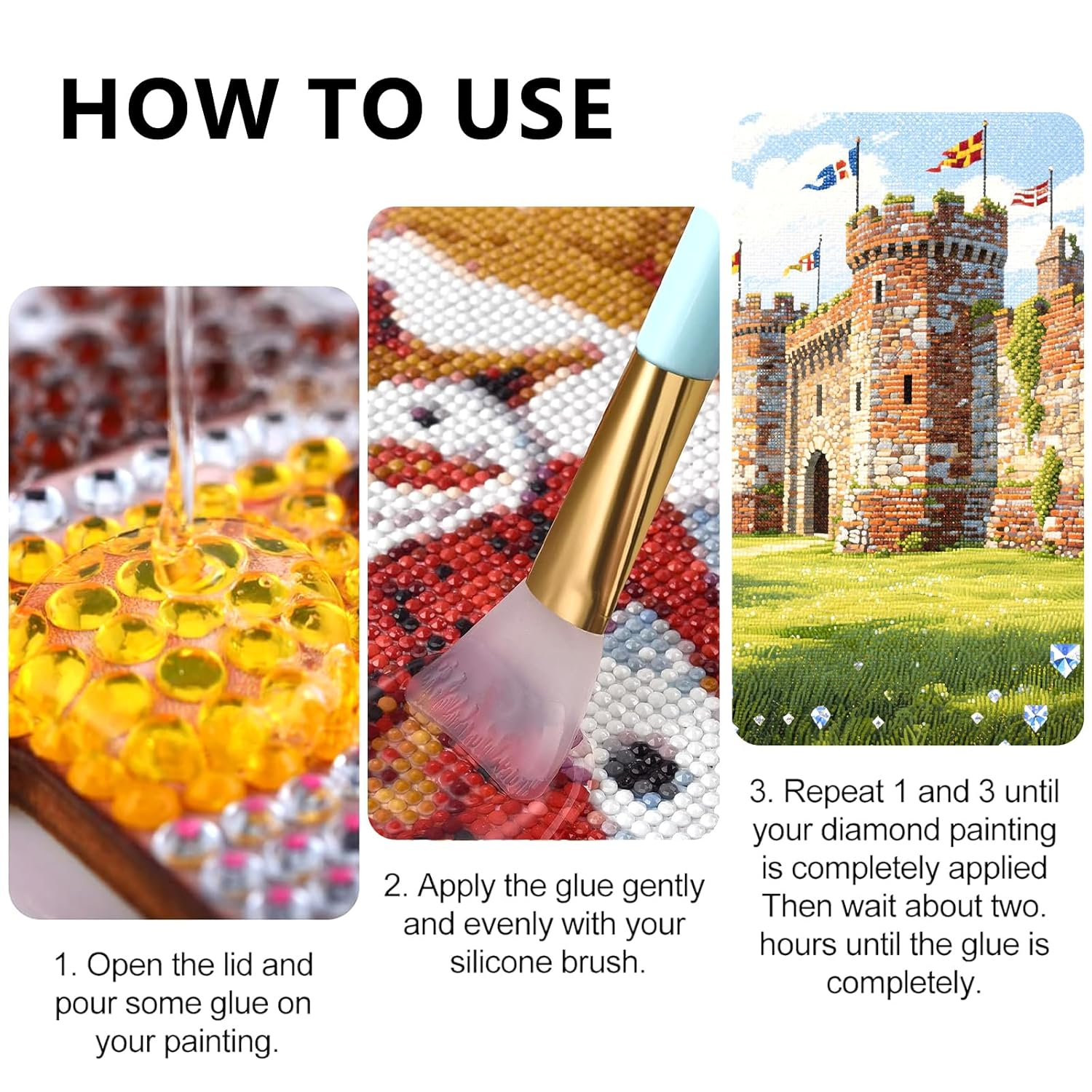 HOW TO USE

1. Open the lid and pour some glue on your painting.

2. Apply the glue gently and evenly with your silicone brush.

3. Repeat 1 and 3 until your diamond painting is completely applied Then wait about two. hours until the glue is completely.