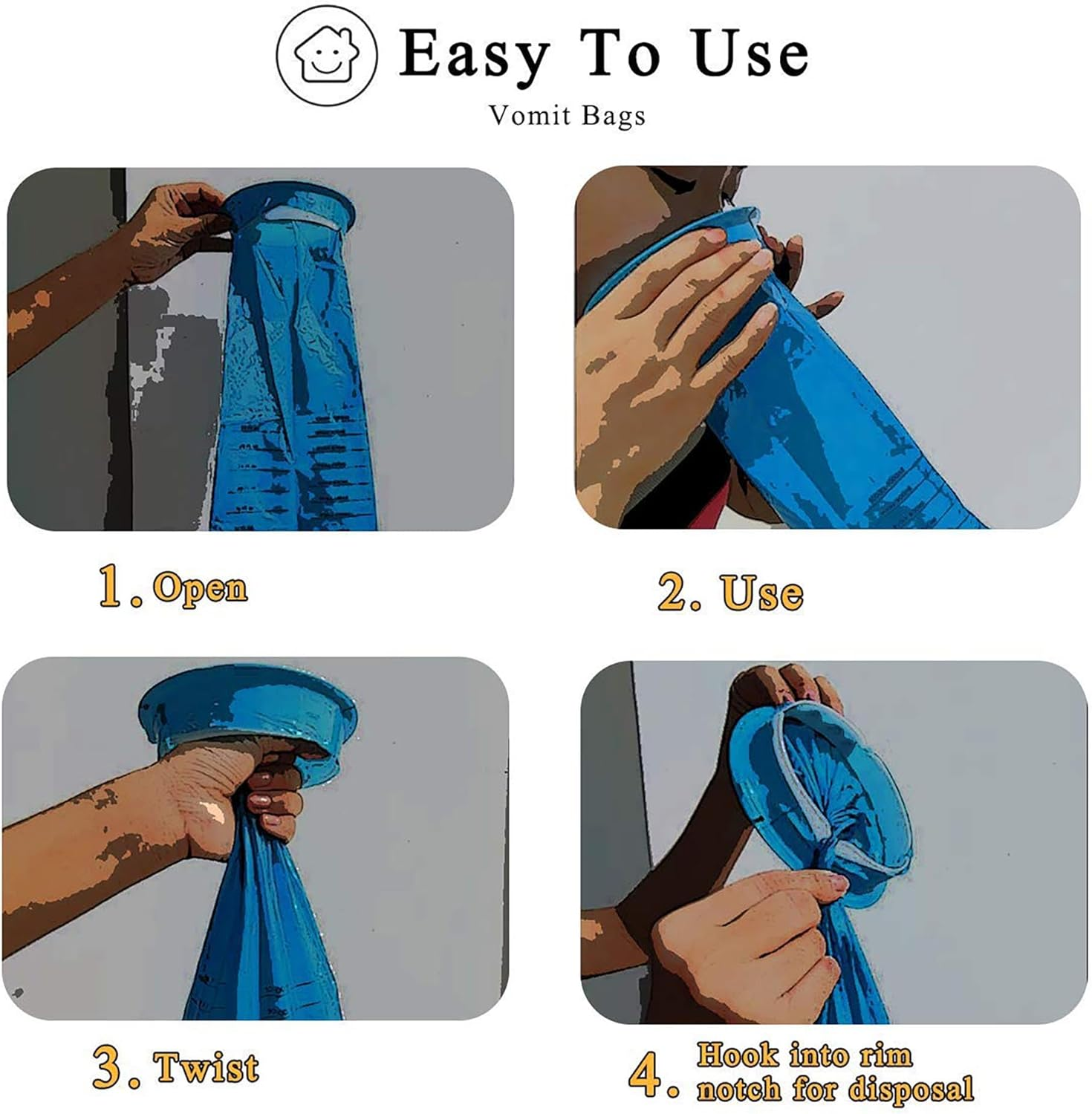 Easy To Use

Vomit Bags

1. Open

2. Use

3. Twist

4. Hook into rim notch for disposal